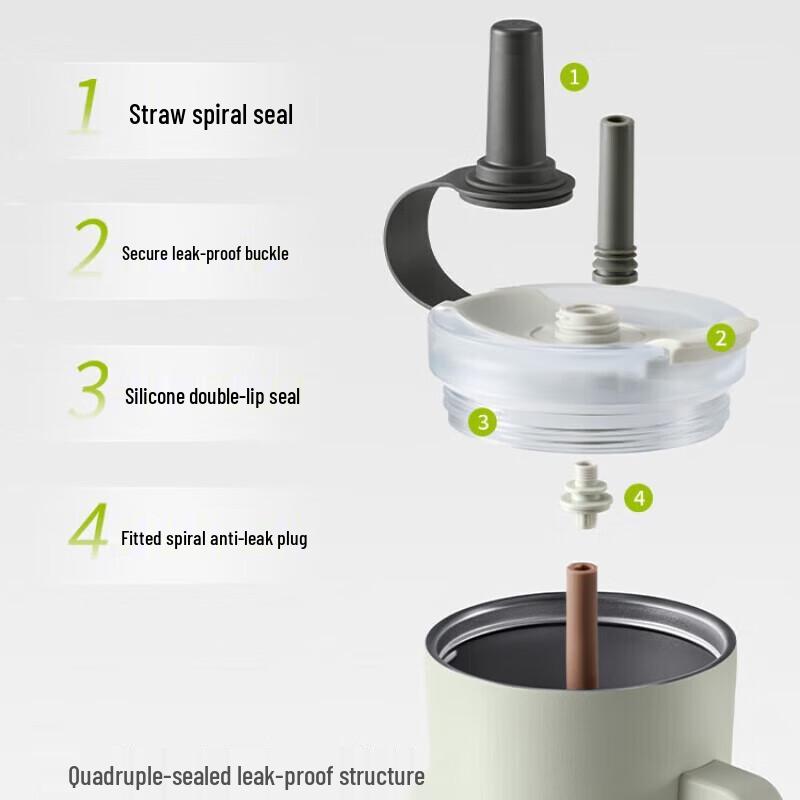 1 Straw spiral seal

2 Secure leak-proof buckle

3 Silicone double-lip seal

4 Fitted spiral anti-leak plug

1

2

3

4

Quadruple-sealed leak-proof structure