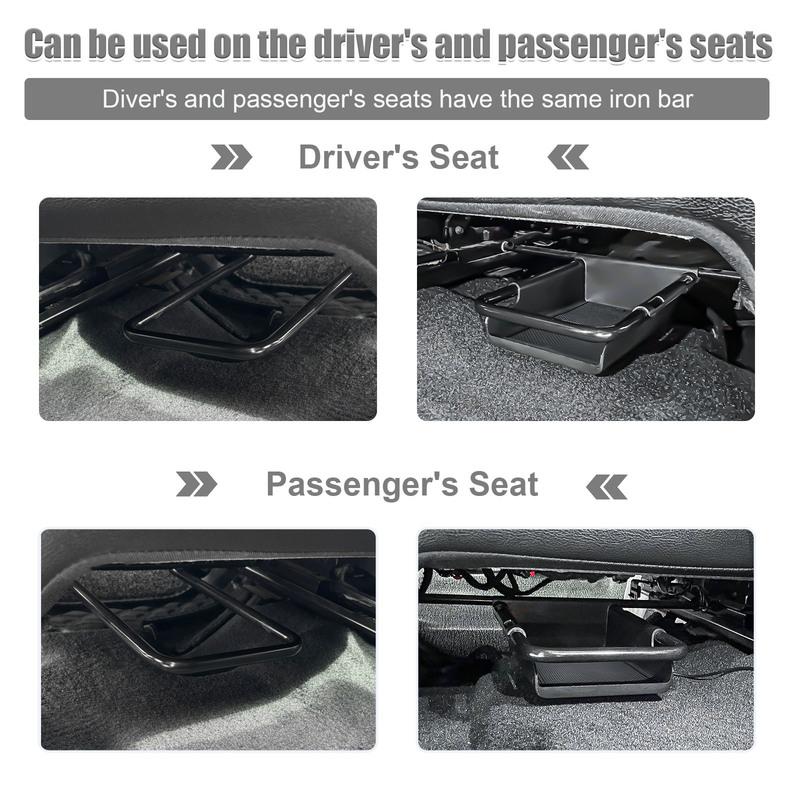 Can be used on the driver's and passenger's seats

Diver's and passenger's seats have the same iron bar

Driver's Seat

Passenger's Seat