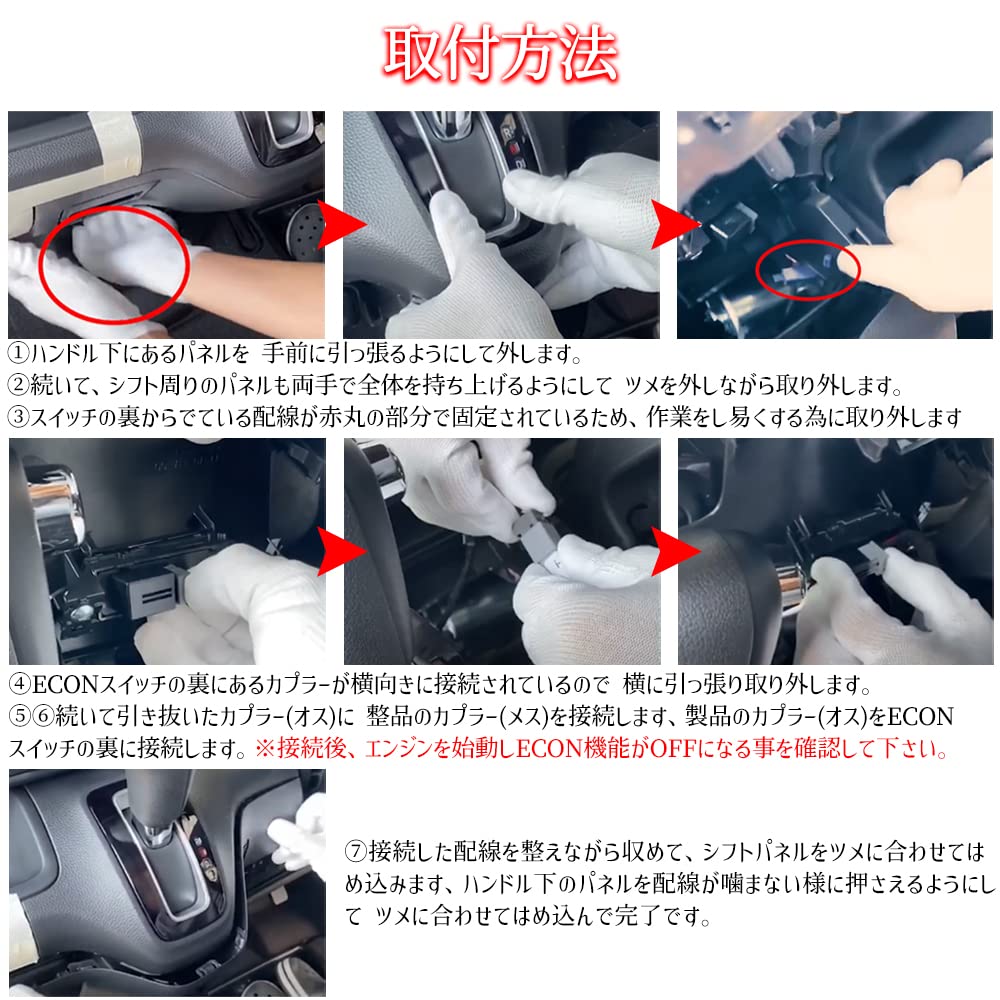 取付方法

①ハンドル下にあるパネルを 手前に引っ張るようにして外します。
②続いて、シフト周りのパネルも両手で全体を持ち上げるようにして ツメを外しながら取り外します。
③スイッチの裏からでている配線が赤丸の部分で固定されているため、作業をし易くする為に取り外します

④ECONスイッチの裏にあるカプラーが横向きに接続されているので 横に引っ張り取り外します。
⑤⑥続いて引き抜いたカプラー(オス)に 整品のカプラー(メス)を接続します、製品のカプラー(オス)をECONスイッチの裏に接続します。※接続後、エンジンを始動しECON機能がOFFになる事を確認して下さい。

⑦接続した配線を整えながら収めて、シフトパネルをツメに合わせてはめ込みます、ハンドル下のパネルを配線が噛まない様に押さえるようにして ツメに合わせてはめ込んで完了です。