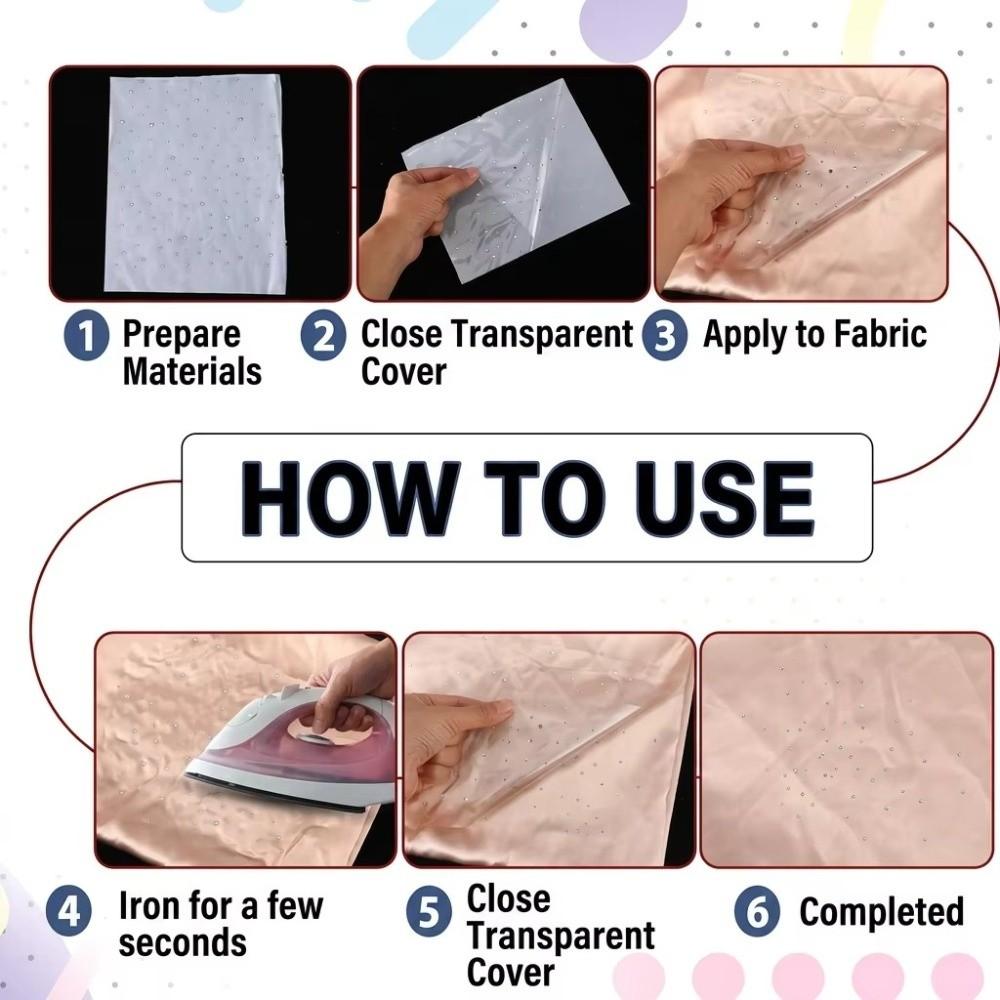 1 Prepare Materials

2 Close Transparent Cover

3 Apply to Fabric

HOW TO USE

4 Iron for a few seconds

5 Close Transparent Cover

6 Completed