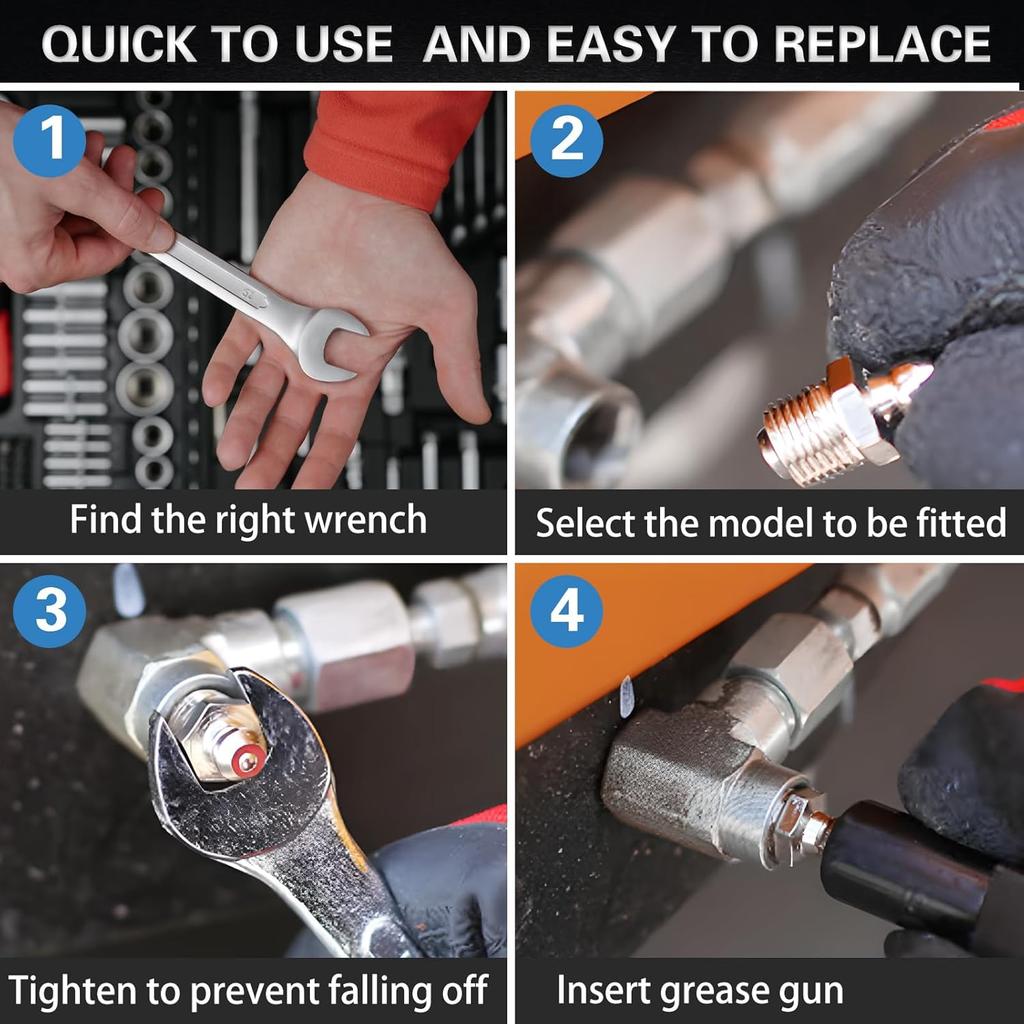 QUICK TO USE AND EASY TO REPLACE

1

Find the right wrench

2

Select the model to be fitted

3

Tighten to prevent falling off

4

Insert grease gun