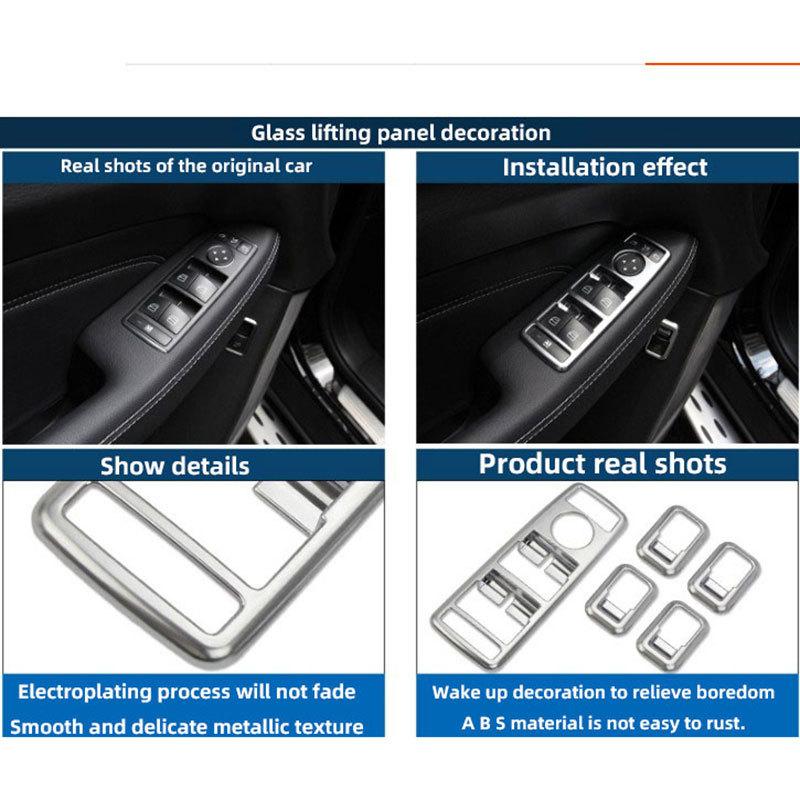 Glass lifting panel decoration

Real shots of the original car

Installation effect

Show details

Product real shots

Electroplating process will not fade
Smooth and delicate metallic texture

Wake up decoration to relieve boredom
A B S material is not easy to rust.