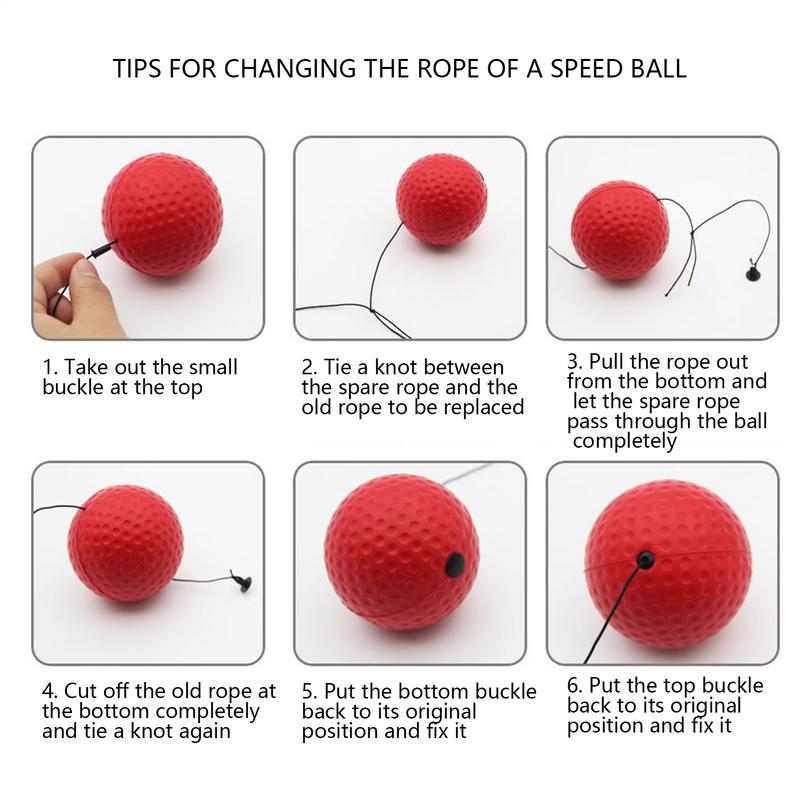 TIPS FOR CHANGING THE ROPE OF A SPEED BALL

1. Take out the small buckle at the top

2. Tie a knot between the spare rope and the old rope to be replaced

3. Pull the rope out from the bottom and let the spare rope pass through the ball completely

4. Cut off the old rope at the bottom completely and tie a knot again

5. Put the bottom buckle back to its original position and fix it

6. Put the top buckle back to its original position and fix it