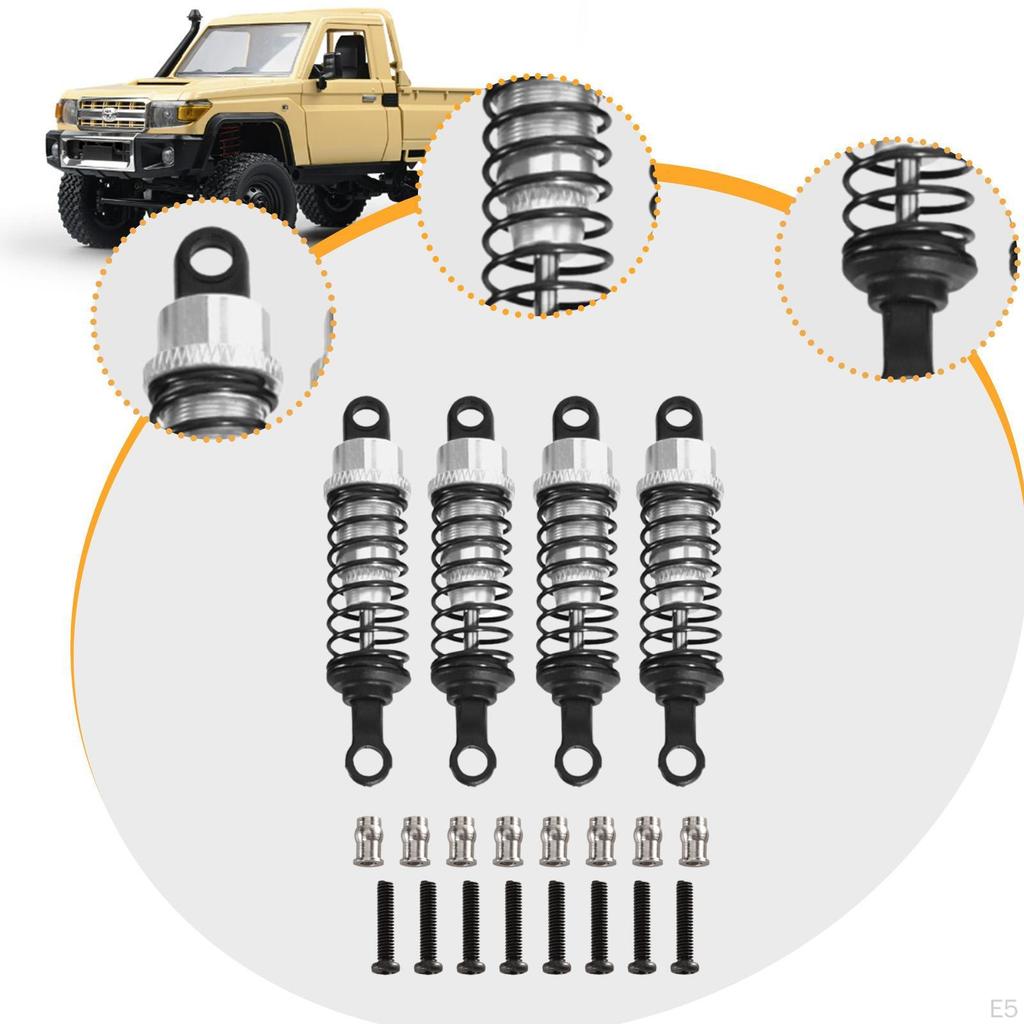 E5