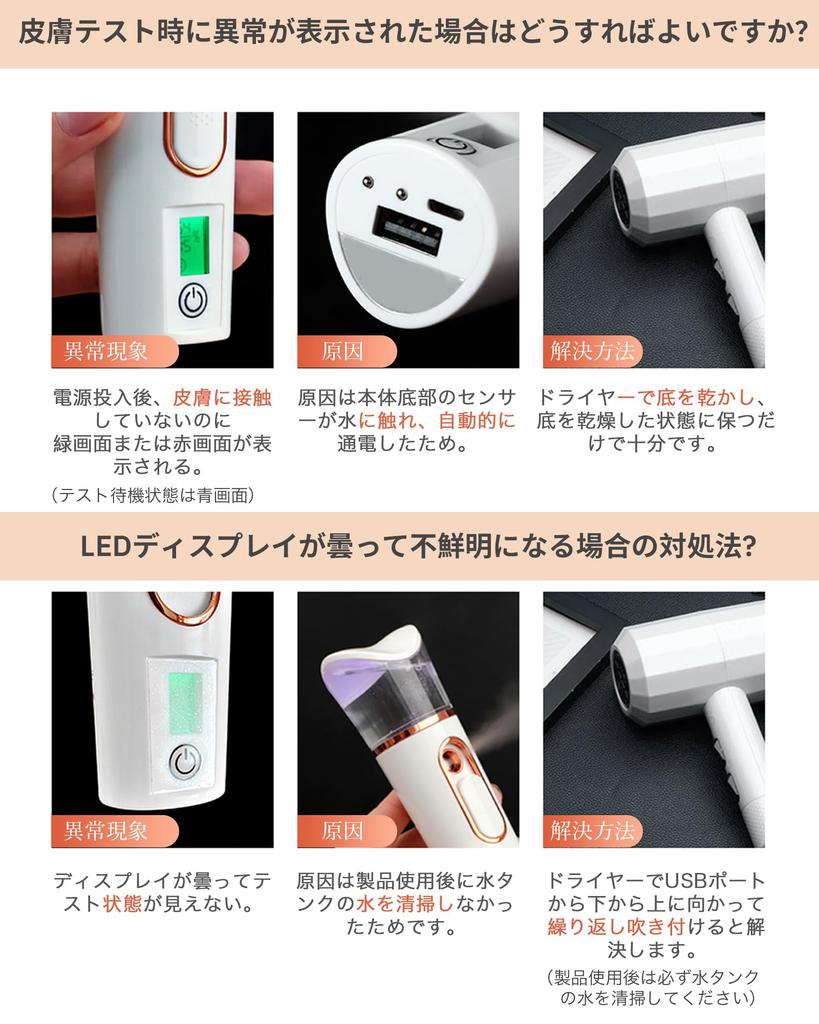 皮膚テスト時に異常が表示された場合はどうすればよいですか?

異常現象

電源投入後、皮膚に接触していないのに緑画面または赤画面が表示される。
(テスト待機状態は青画面)

原因

原因は本体底部のセンサーが水に触れ、自動的に通電したため。

解決方法

ドライヤーで底を乾かし、底を乾燥した状態に保つだけで十分です。

LEDディスプレイが曇って不鮮明になる場合の対処法?

異常現象

ディスプレイが曇ってテスト状態が見えない。

原因

原因は製品使用後に水タンクの水を清掃しなかったためです。

解決方法

ドライヤーでUSBポートから下から上に向かって繰り返し吹き付けると解決します。
(製品使用後は必ず水タンクの水を清掃してください)