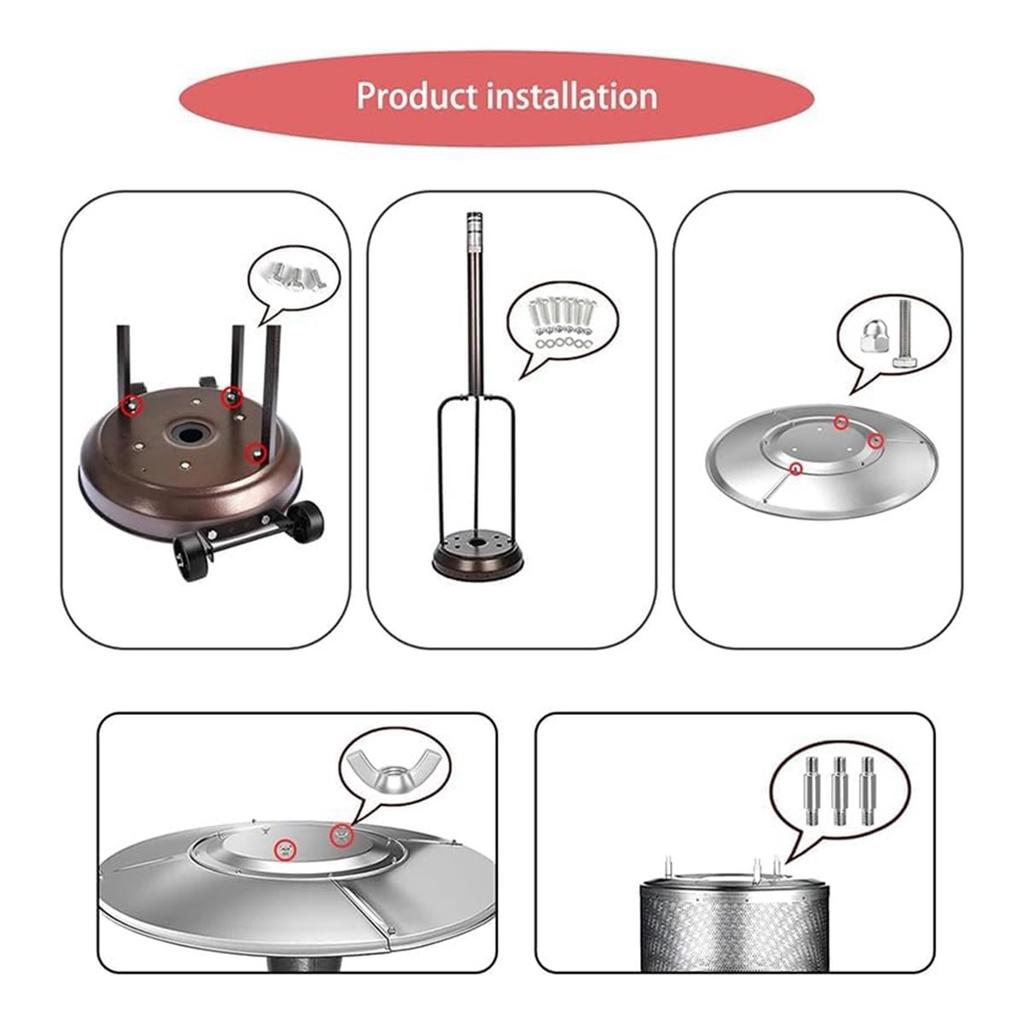 Product installation