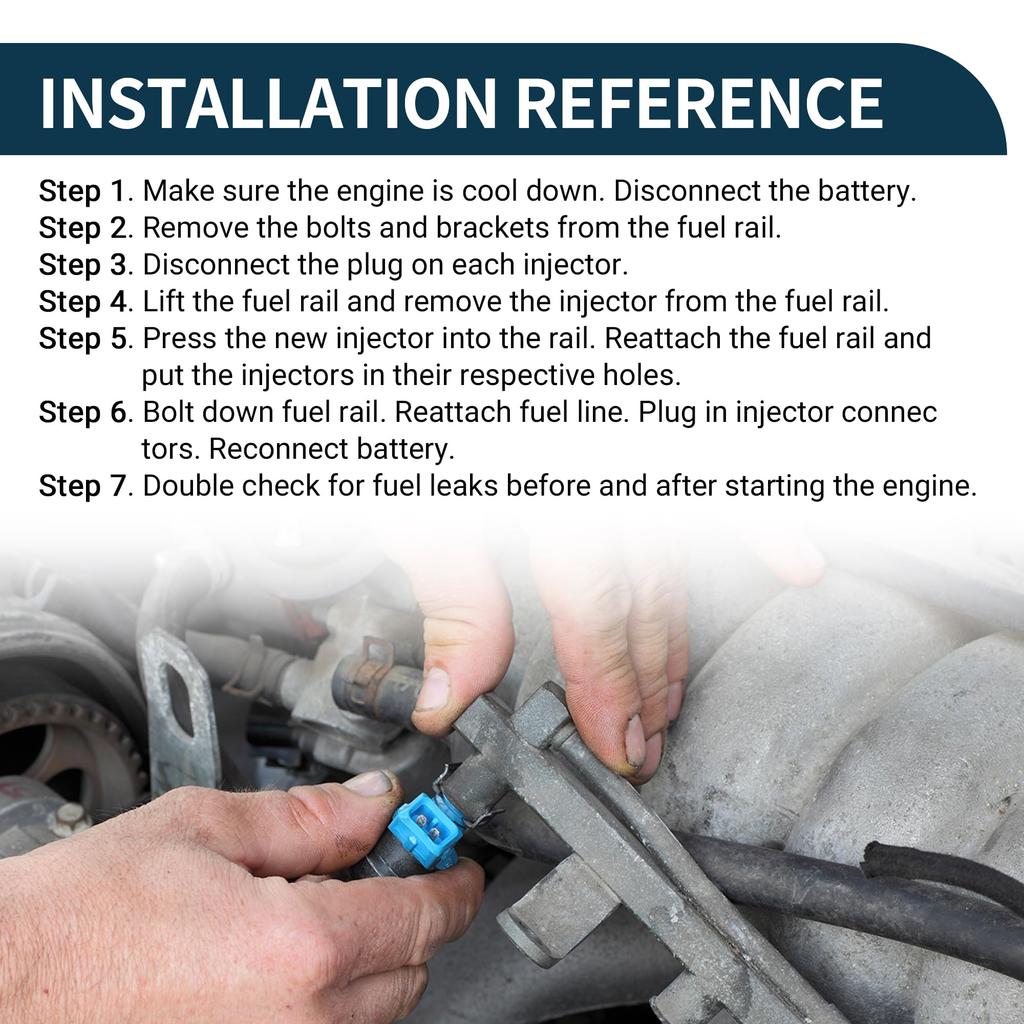 INSTALLATION REFERENCE

Step 1. Make sure the engine is cool down. Disconnect the battery.
Step 2. Remove the bolts and brackets from the fuel rail.
Step 3. Disconnect the plug on each injector.
Step 4. Lift the fuel rail and remove the injector from the fuel rail.
Step 5. Press the new injector into the rail. Reattach the fuel rail and put the injectors in their respective holes.
Step 6. Bolt down fuel rail. Reattach fuel line. Plug in injector connec tors. Reconnect battery.
Step 7. Double check for fuel leaks before and after starting the engine.