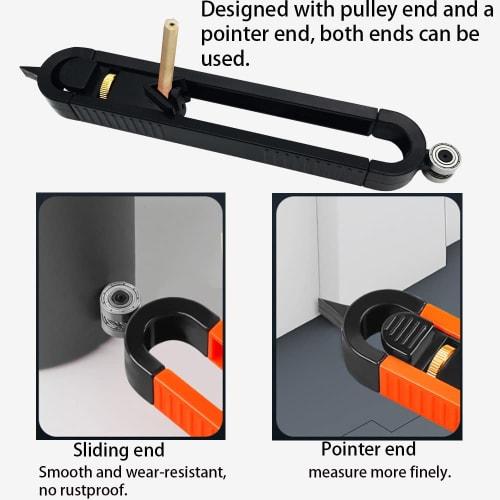 Designed with pulley end and a pointer end, both ends can be used.

Sliding end
Smooth and wear-resistant, no rustproof.

Pointer end
measure more finely.