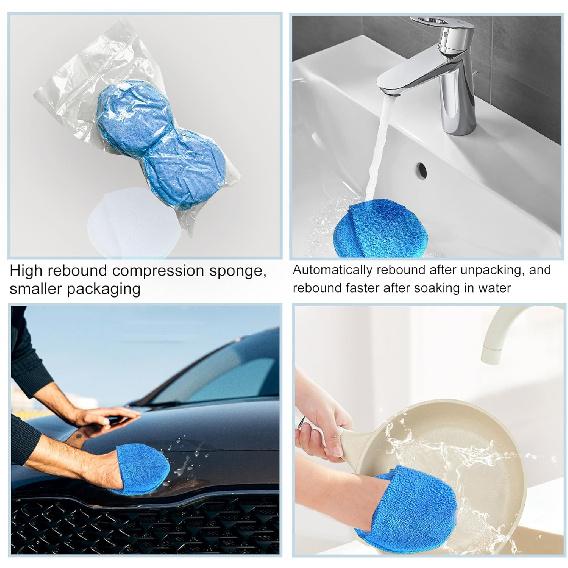 High rebound compression sponge, smaller packaging

Automatically rebound after unpacking, and rebound faster after soaking in water