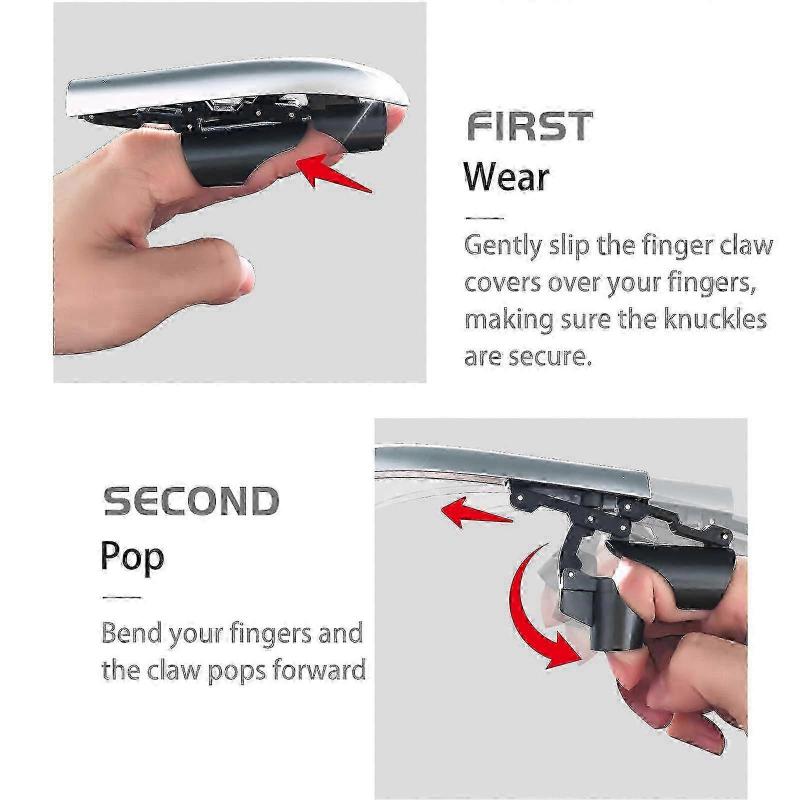 FIRST
Wear

Gently slip the finger claw covers over your fingers, making sure the knuckles are secure.

SECOND
Pop

Bend your fingers and the claw pops forward