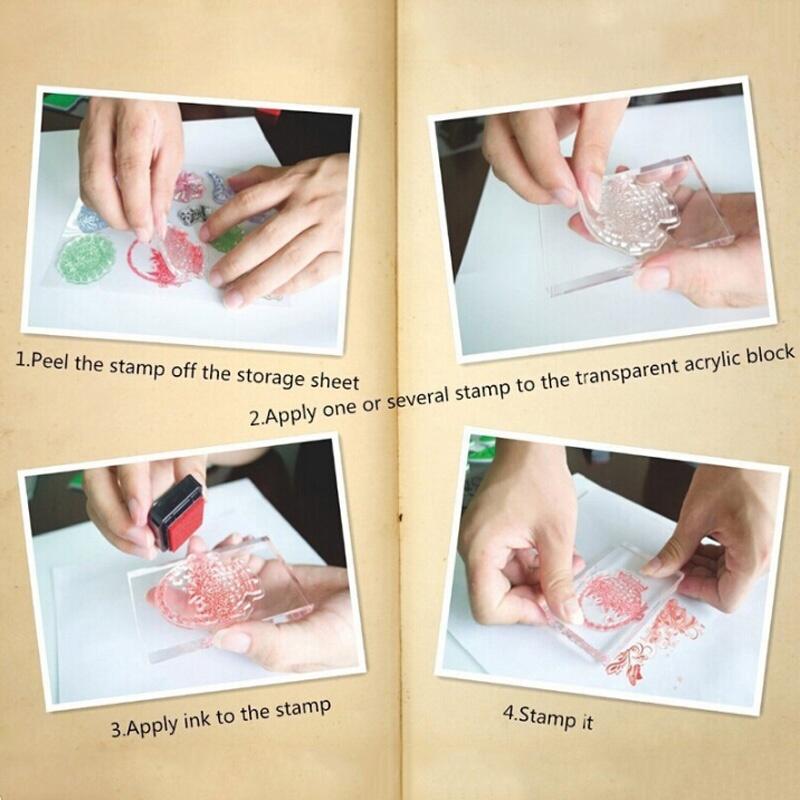 1.Peel the stamp off the storage sheet

2.Apply one or several stamp to the transparent acrylic block

3.Apply ink to the stamp

4.Stamp it