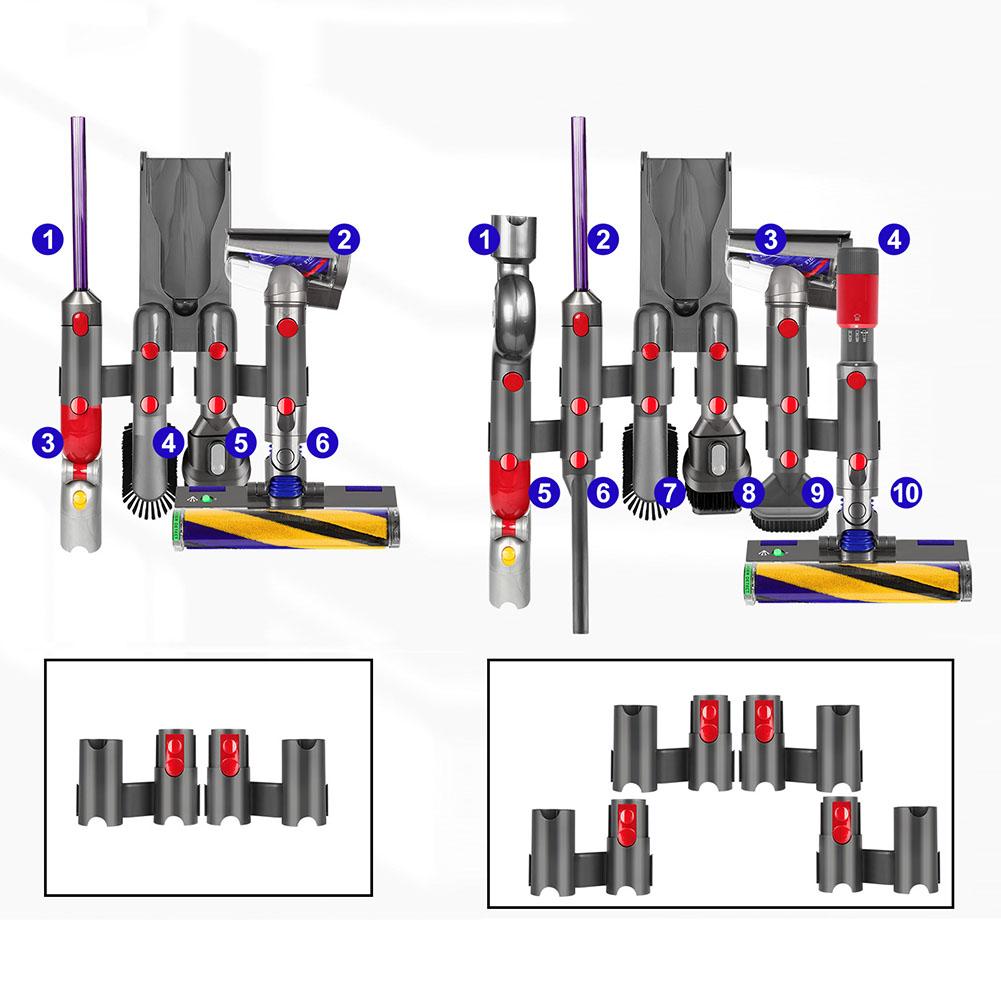 1
2
3
4
5
6

1
2
3
4
5
6
7
8
9
10