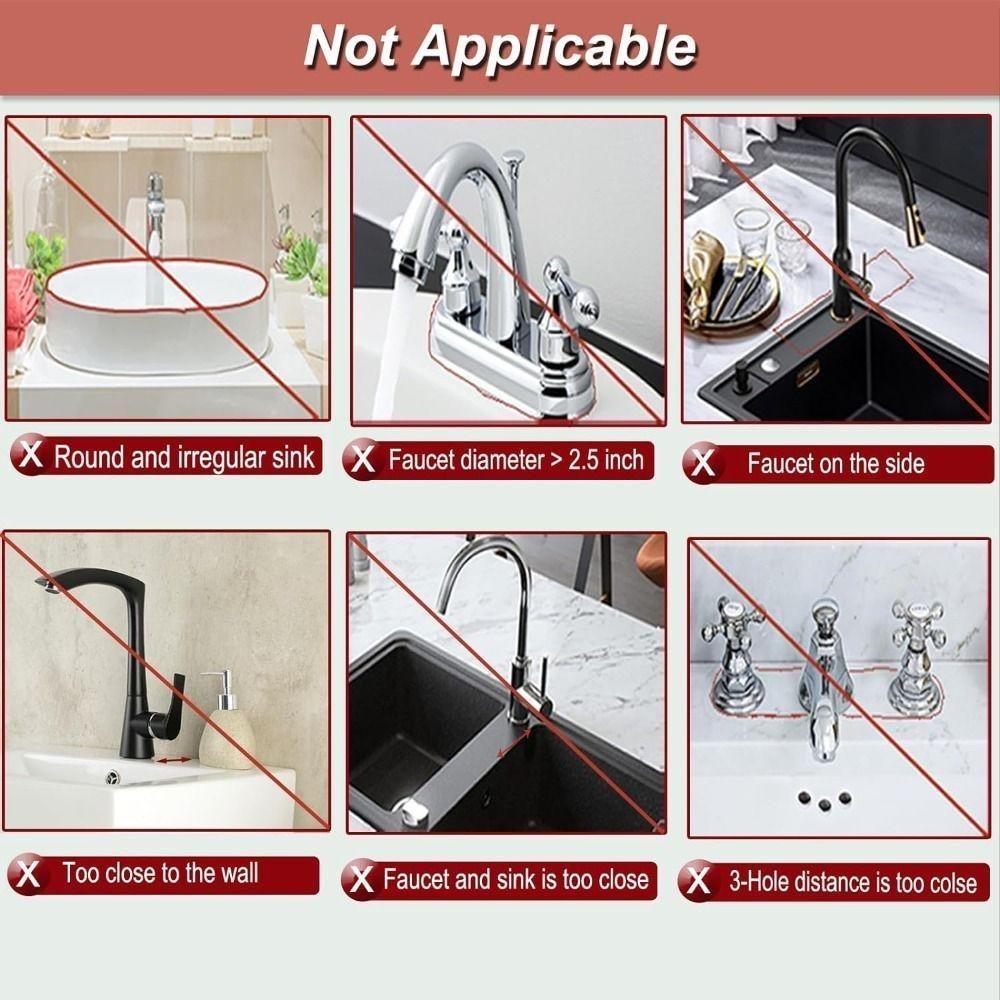 Not Applicable

X Round and irregular sink

X Faucet diameter > 2.5 inch

X Faucet on the side

X Too close to the wall

X Faucet and sink is too close

X 3-Hole distance is too colse