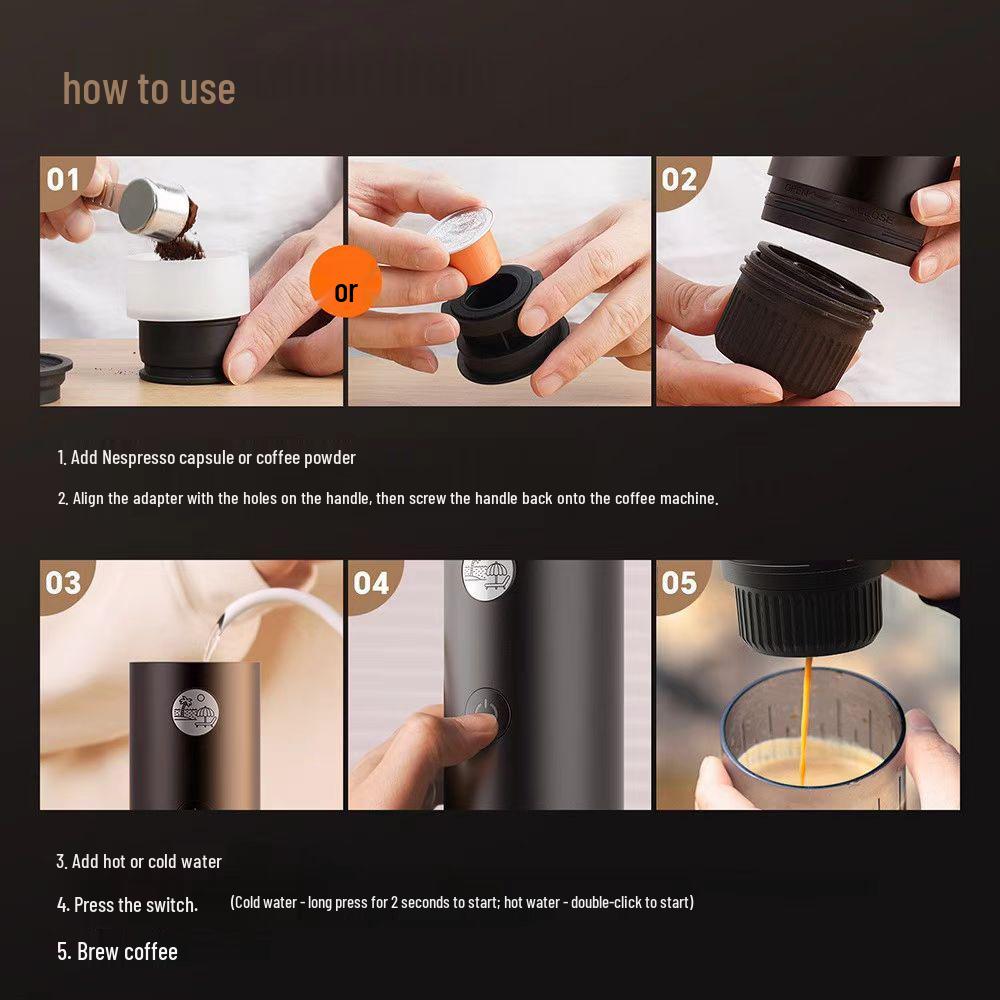 how to use

01

or

02

1. Add Nespresso capsule or coffee powder

2. Align the adapter with the holes on the handle, then screw the handle back onto the coffee machine.

03

04

05

3. Add hot or cold water

4. Press the switch. (Cold water - long press for 2 seconds to start; hot water - double-click to start)

5. Brew coffee