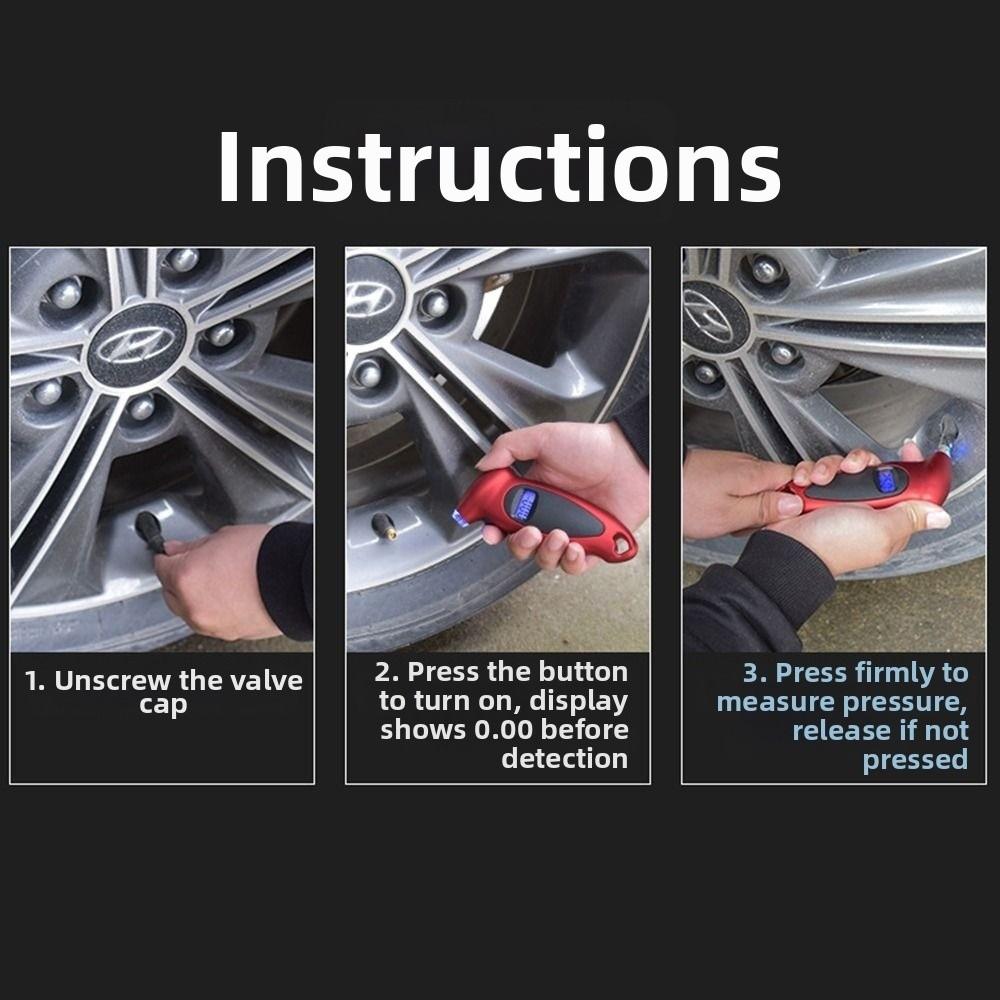 Instructions

1. Unscrew the valve cap

2. Press the button to turn on, display shows 0.00 before detection

3. Press firmly to measure pressure, release if not pressed