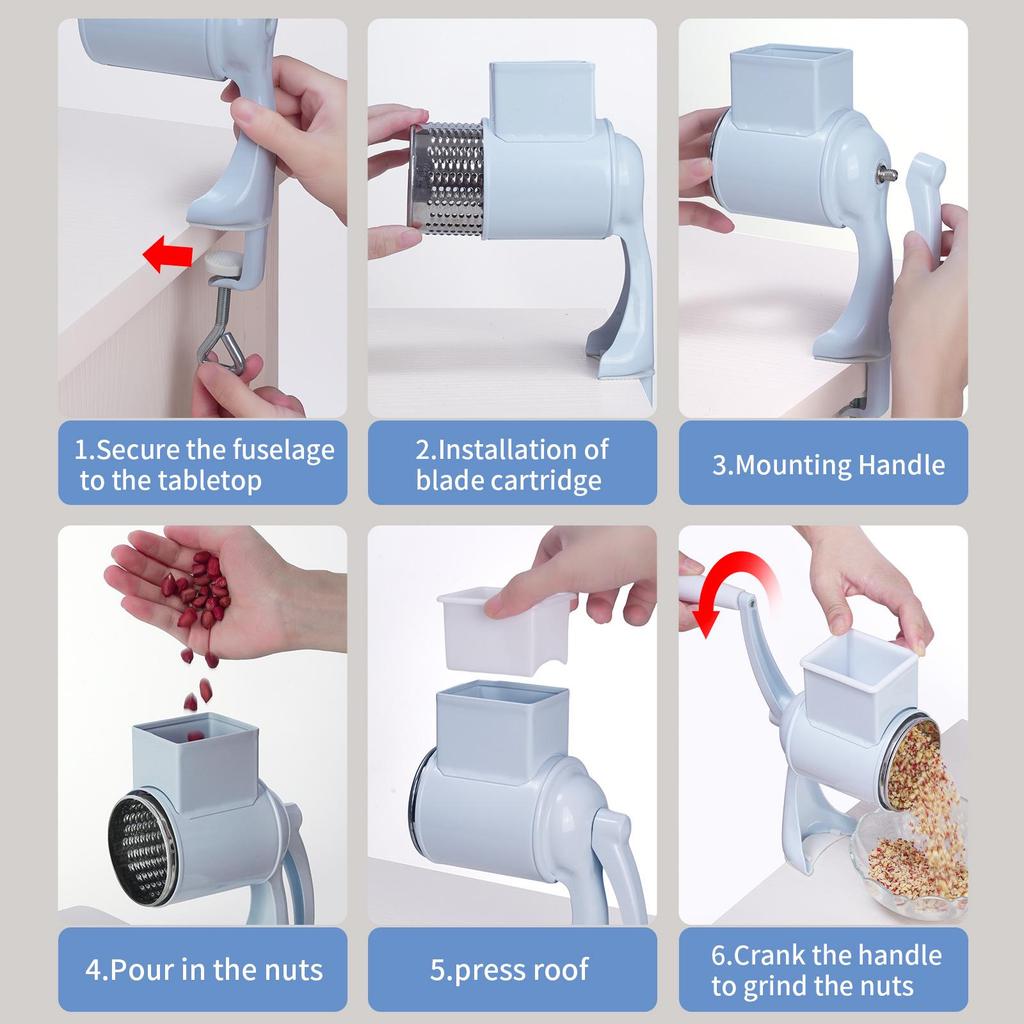 1.Secure the fuselage to the tabletop

2.Installation of blade cartridge

3.Mounting Handle

4.Pour in the nuts

5.press roof

6.Crank the handle to grind the nuts