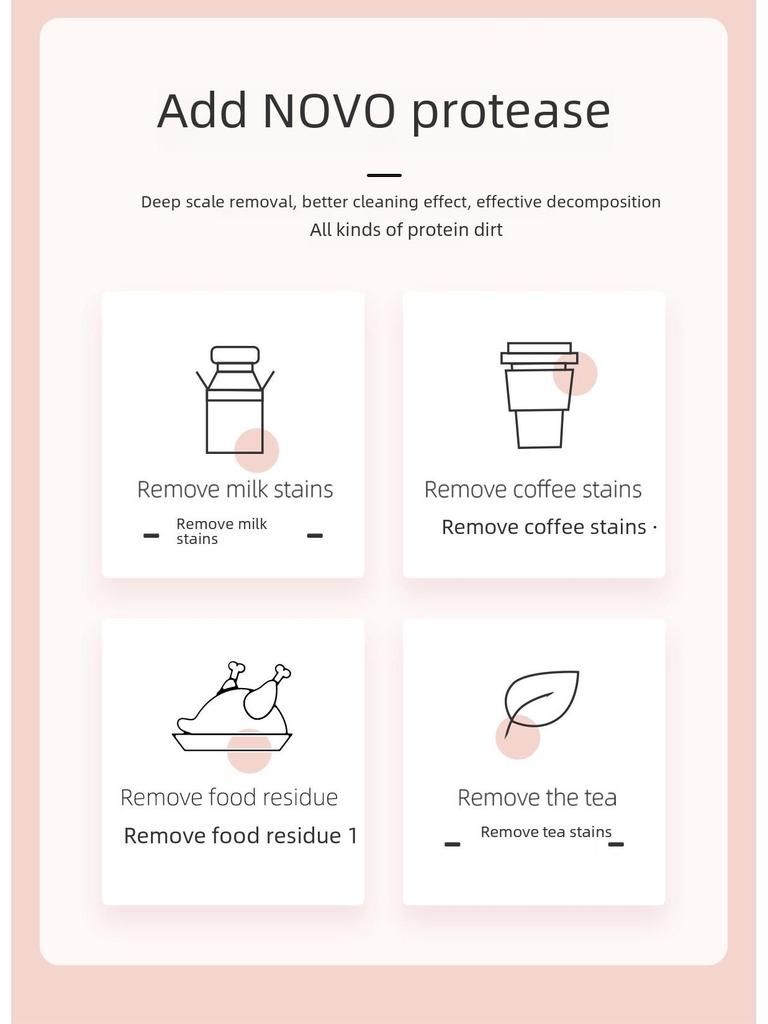 Add NOVO protease

Deep scale removal, better cleaning effect, effective decomposition
All kinds of protein dirt

Remove milk stains

Remove milk stains

Remove coffee stains

Remove coffee stains ·

Remove food residue

Remove food residue 1

Remove the tea

Remove tea stains