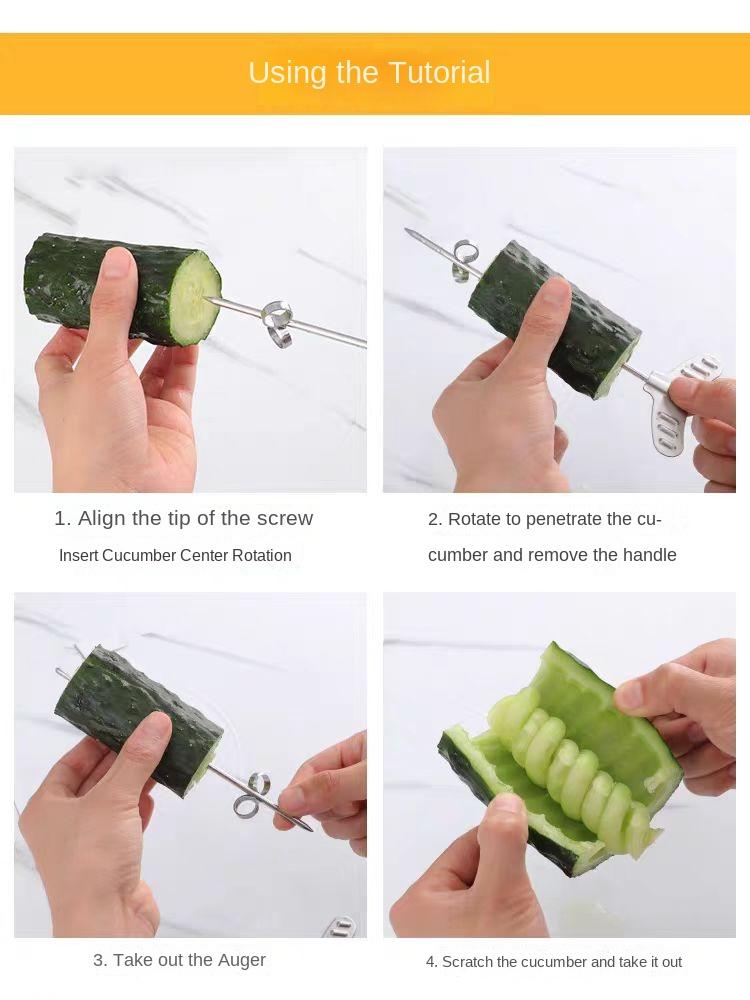 Using the Tutorial

1. Align the tip of the screw

Insert Cucumber Center Rotation

2. Rotate to penetrate the cucumber and remove the handle

3. Take out the Auger

4. Scratch the cucumber and take it out