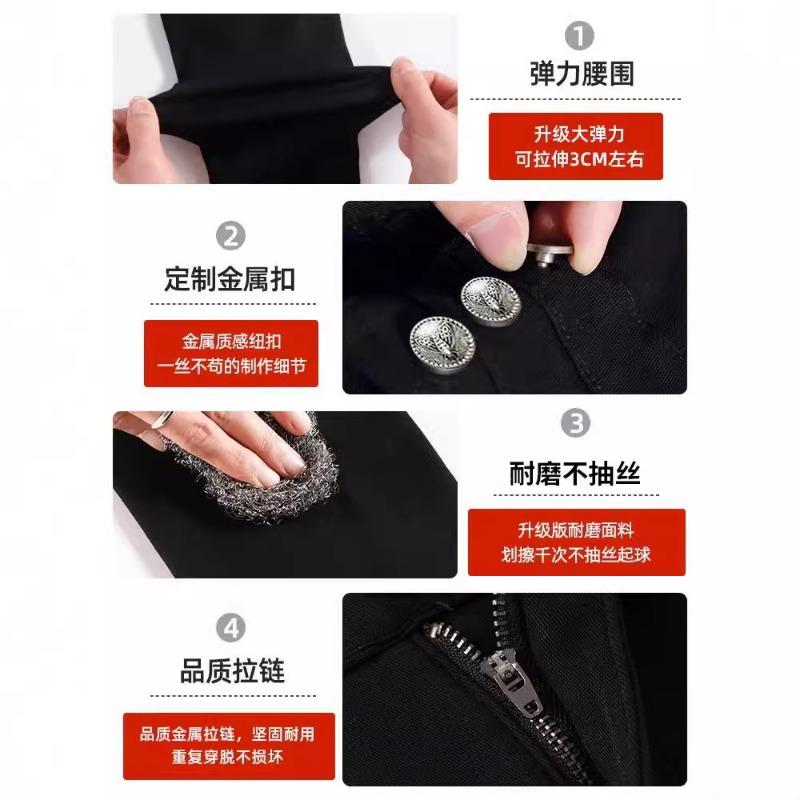 1
弹力腰围

升级大弹力
可拉伸3CM左右

2
定制金属扣

金属质感纽扣
一丝不苟的制作细节

3
耐磨不抽丝

升级版耐磨面料
划擦千次不抽丝起球

4
品质拉链

品质金属拉链，坚固耐用
重复穿脱不损坏