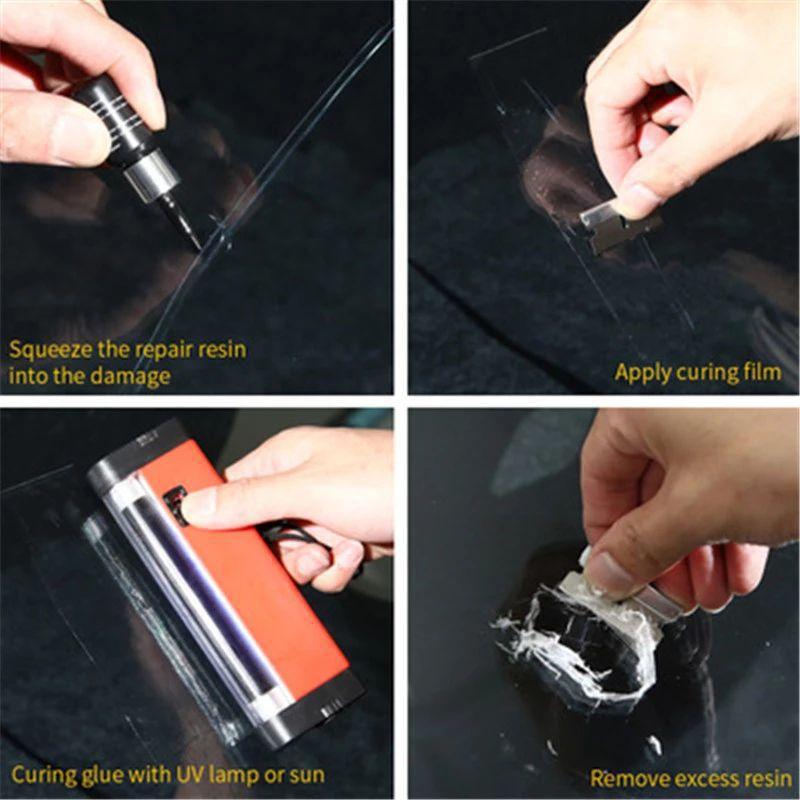 Squeeze the repair resin into the damage

Apply curing film

Curing glue with UV lamp or sun

Remove excess resin