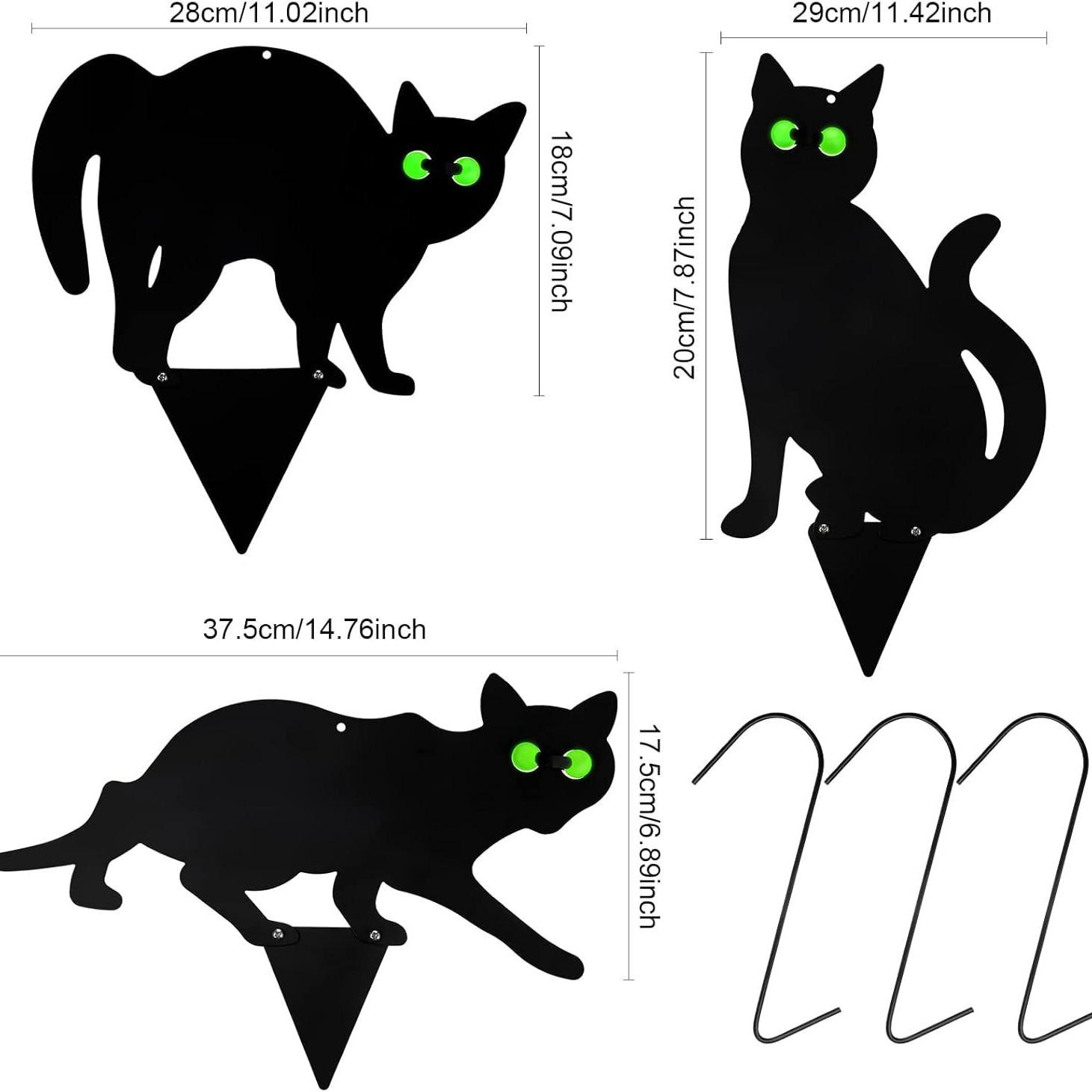 28cm/11.02inch

18cm/7.09inch

29cm/11.42inch

20cm/7.87inch

37.5cm/14.76inch

17.5cm/6.89inch