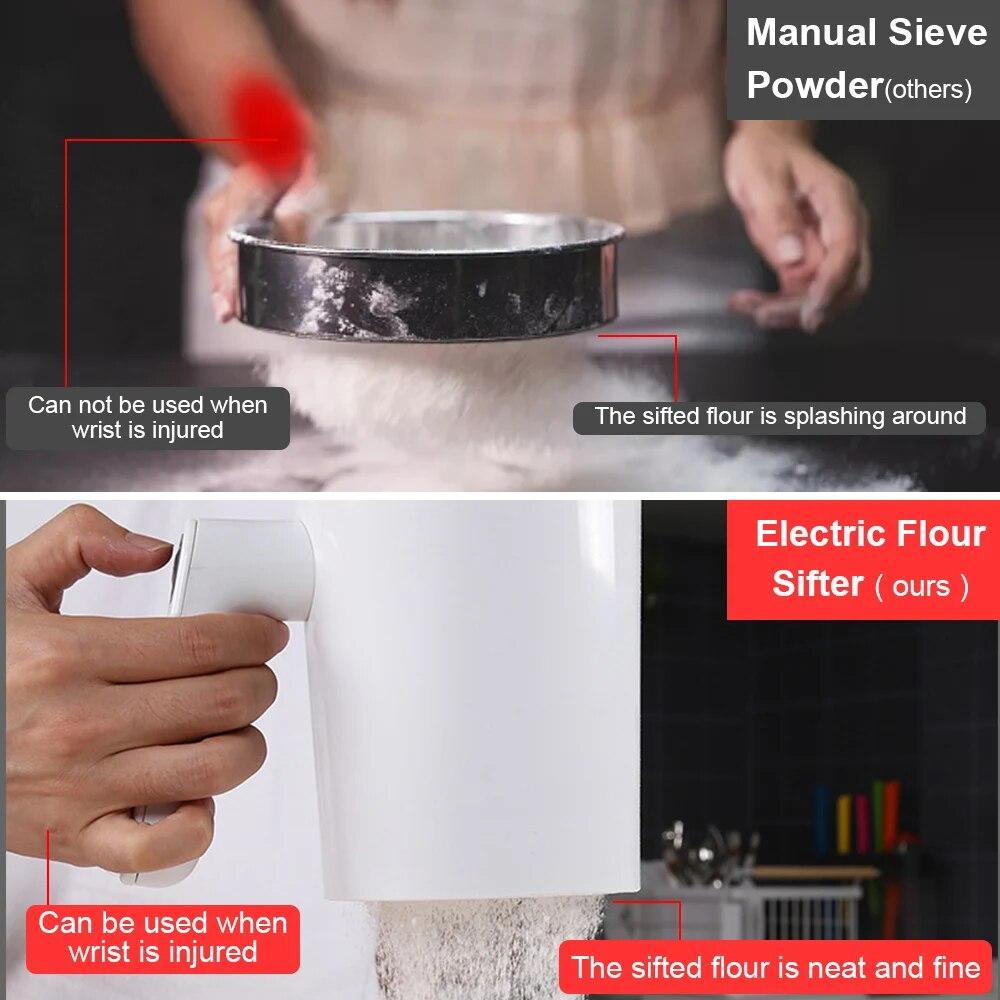 Manual Sieve Powder(others)

Can not be used when wrist is injured

The sifted flour is splashing around

Electric Flour Sifter ( ours )

Can be used when wrist is injured

The sifted flour is neat and fine