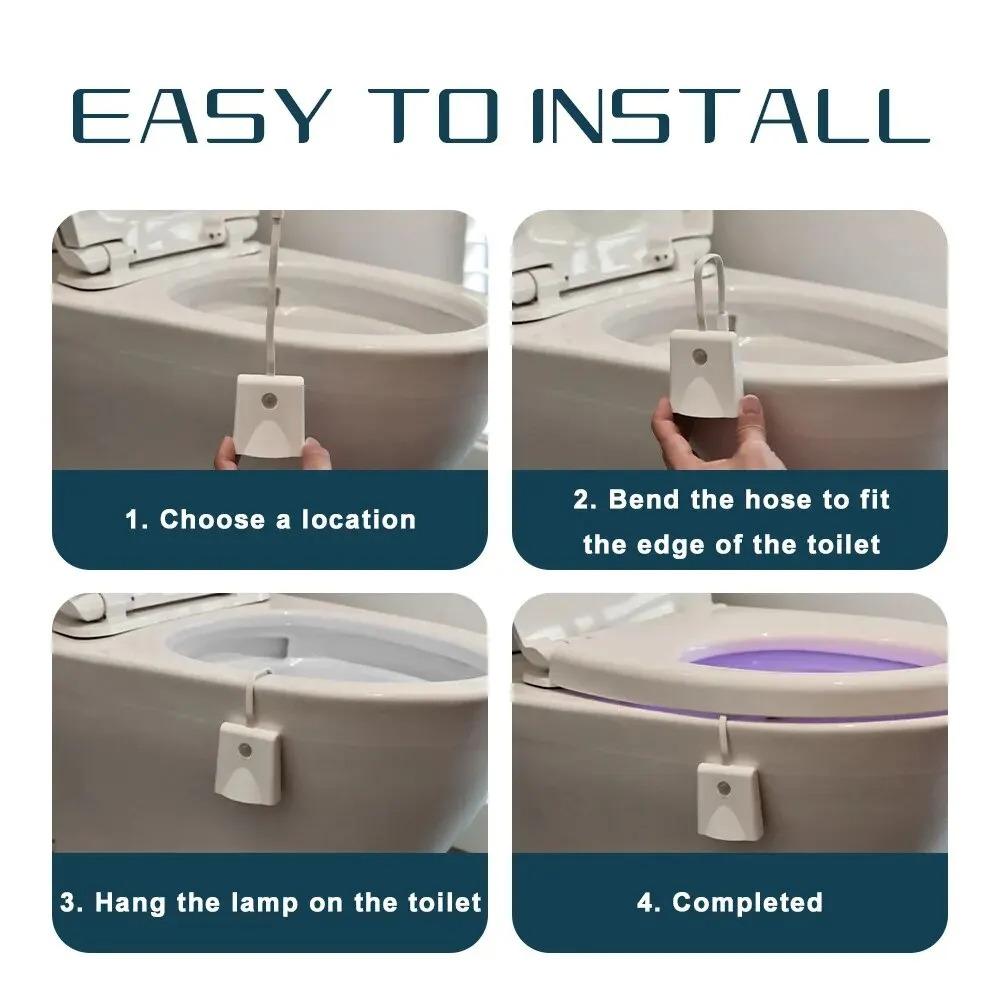 EASY TO INSTALL

1. Choose a location

2. Bend the hose to fit the edge of the toilet

3. Hang the lamp on the toilet

4. Completed