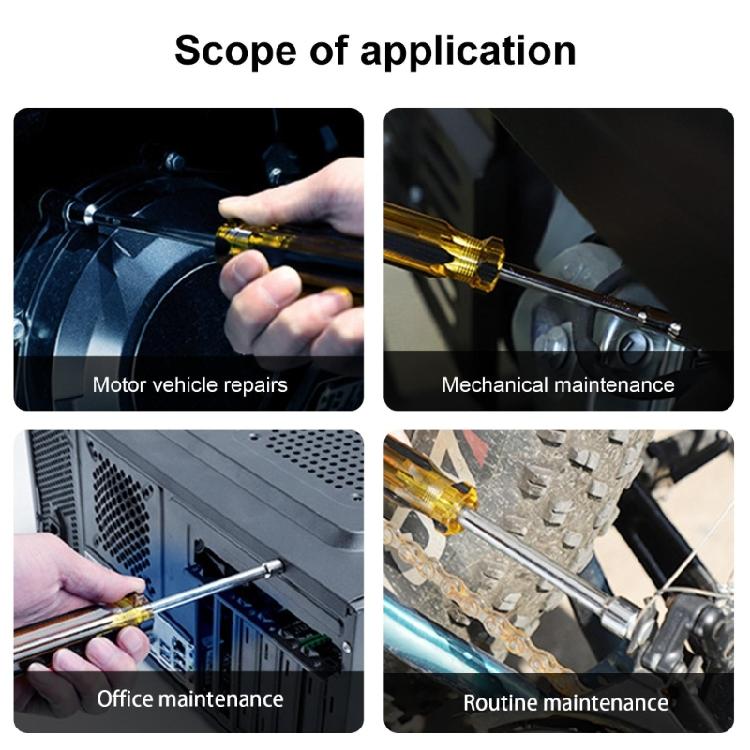 Scope of application

Motor vehicle repairs

Mechanical maintenance

Office maintenance

Routine maintenance