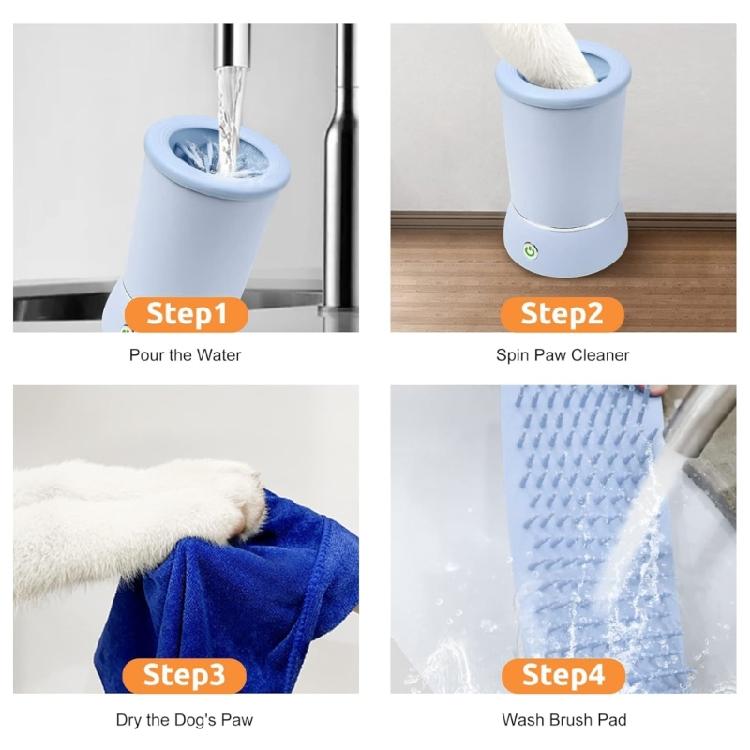 Step1

Pour the Water

Step2

Spin Paw Cleaner

Step3

Dry the Dog's Paw

Step4

Wash Brush Pad