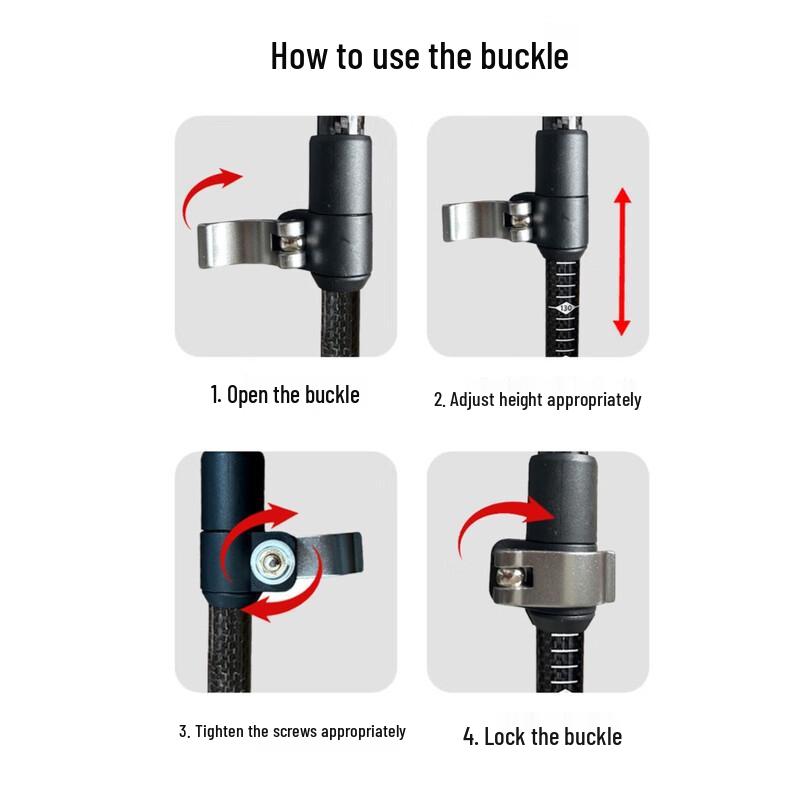 How to use the buckle

130

1. Open the buckle

2. Adjust height appropriately

3. Tighten the screws appropriately

4. Lock the buckle