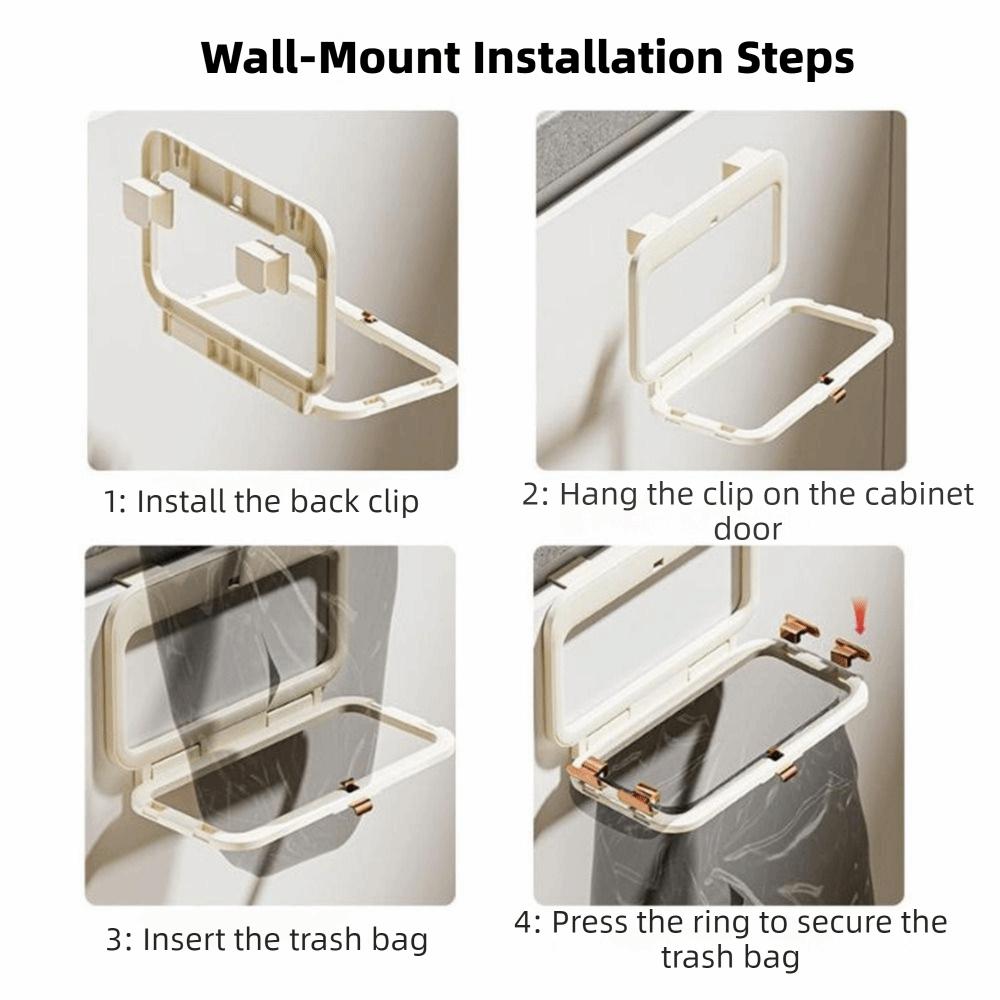 Wall-Mount Installation Steps

1: Install the back clip

2: Hang the clip on the cabinet door

3: Insert the trash bag

4: Press the ring to secure the trash bag