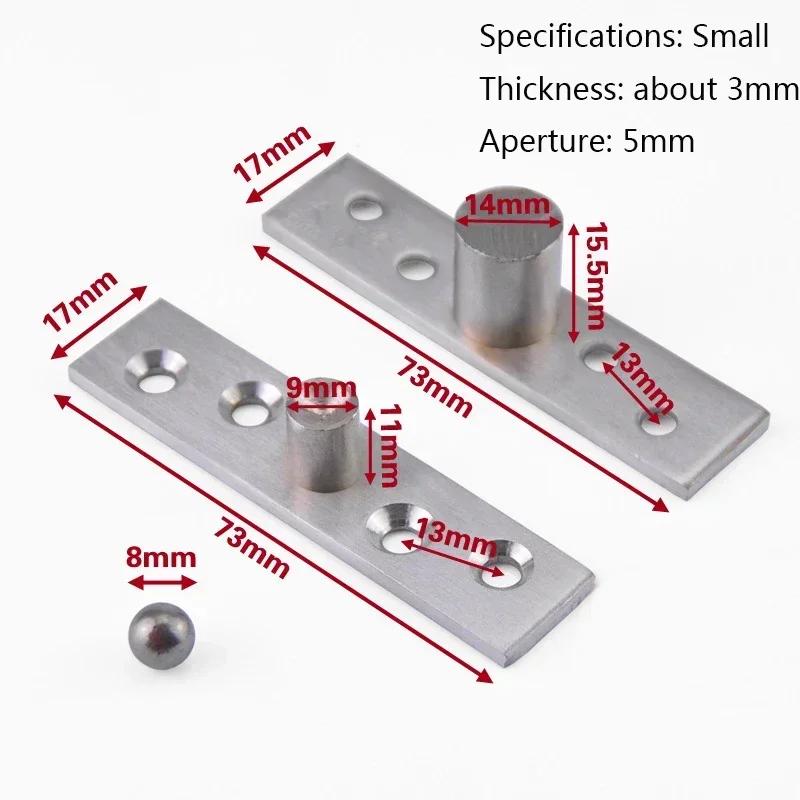 Specifications: Small
Thickness: about 3mm
Aperture: 5mm

17mm
14mm
15.5mm
73mm
13mm

17mm
9mm
11mm
73mm
13mm
8mm