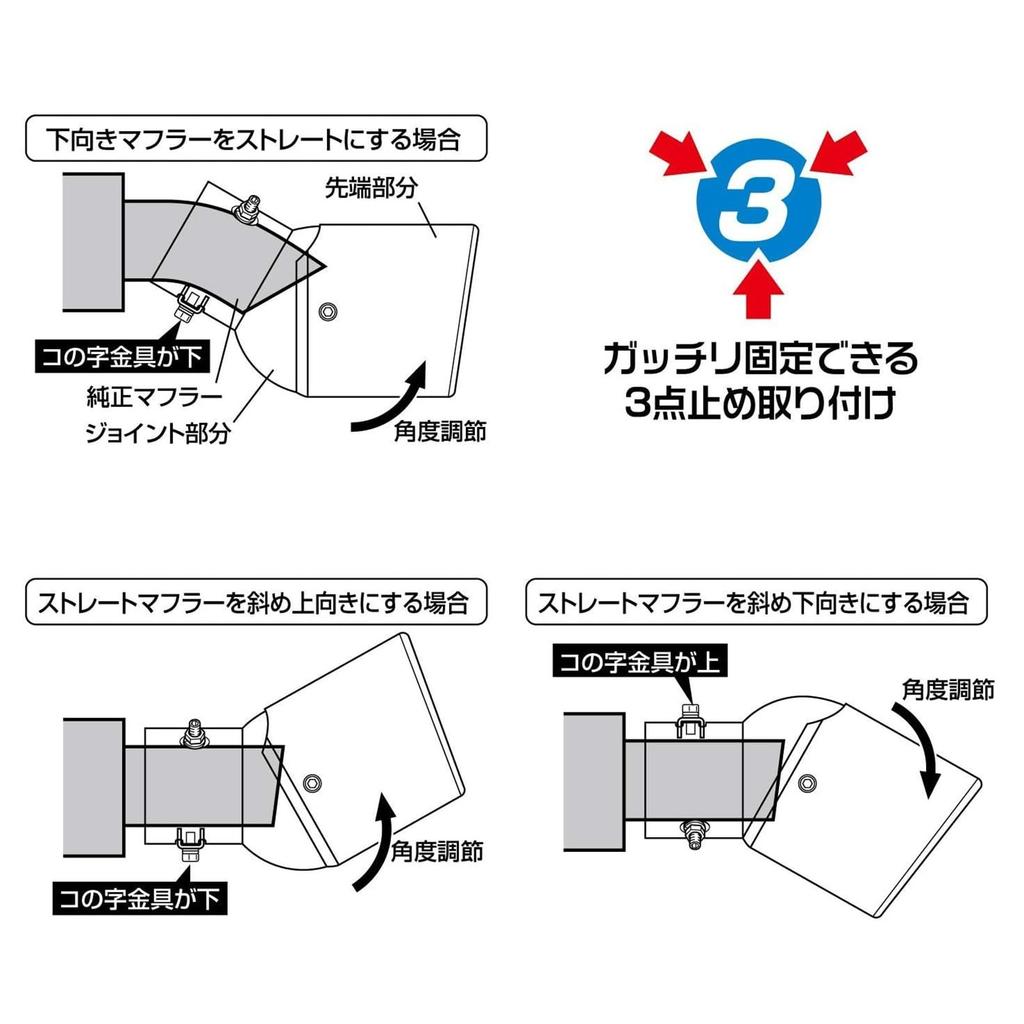 下向きマフラーをストレートにする場合

先端部分

コの字金具が下

純正マフラー

ジョイント部分

角度調節

3

ガッチリ固定できる
3点止め取り付け

ストレートマフラーを斜め上向きにする場合

角度調節

コの字金具が下

ストレートマフラーを斜め下向きにする場合

コの字金具が上

角度調節