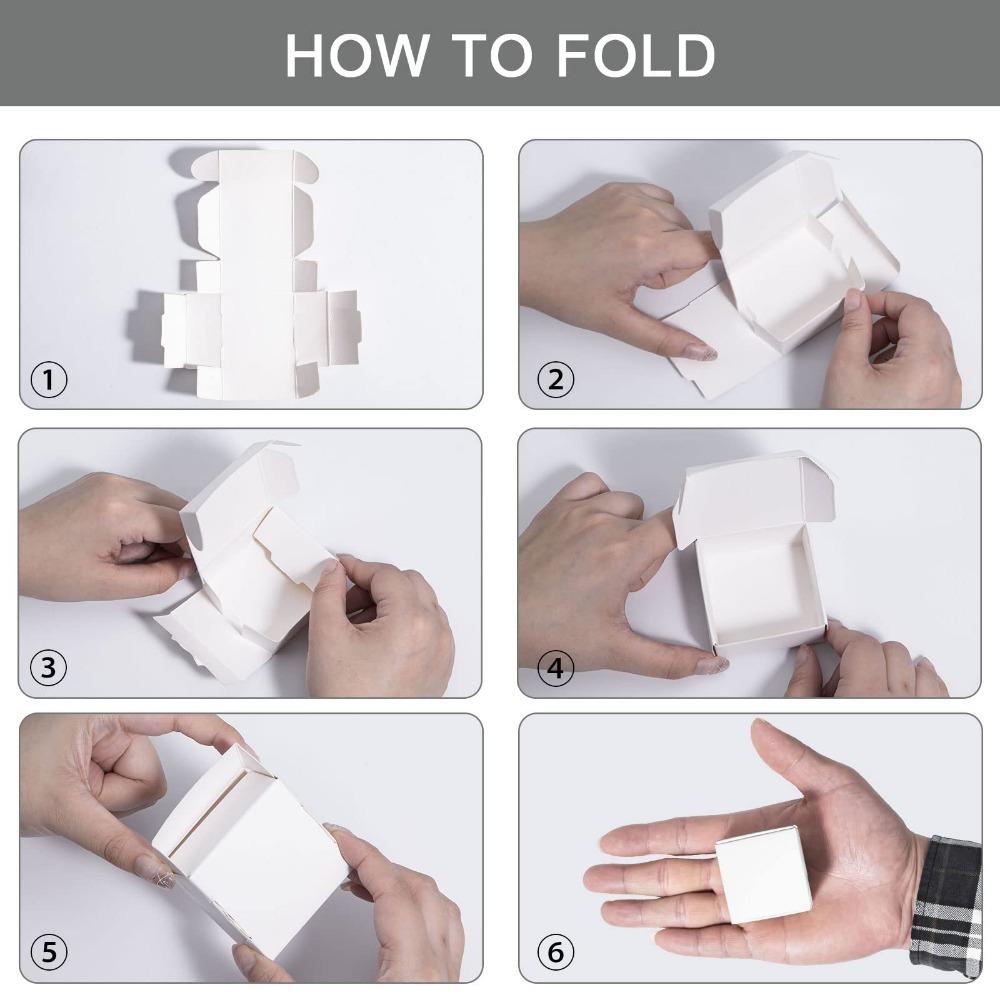 HOW TO FOLD

①

②

③

④

⑤

⑥