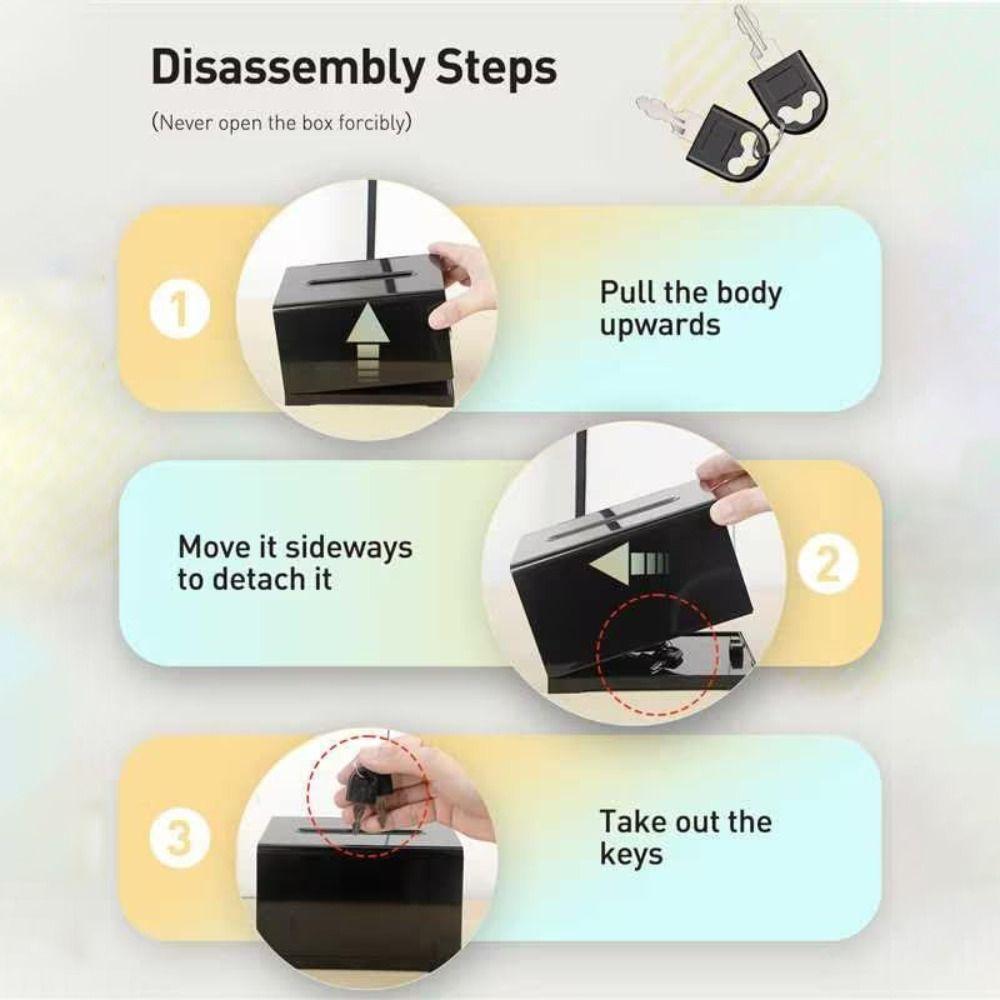 Disassembly Steps

(Never open the box forcibly)

1

Pull the body upwards

Move it sideways to detach it

2

3

Take out the keys