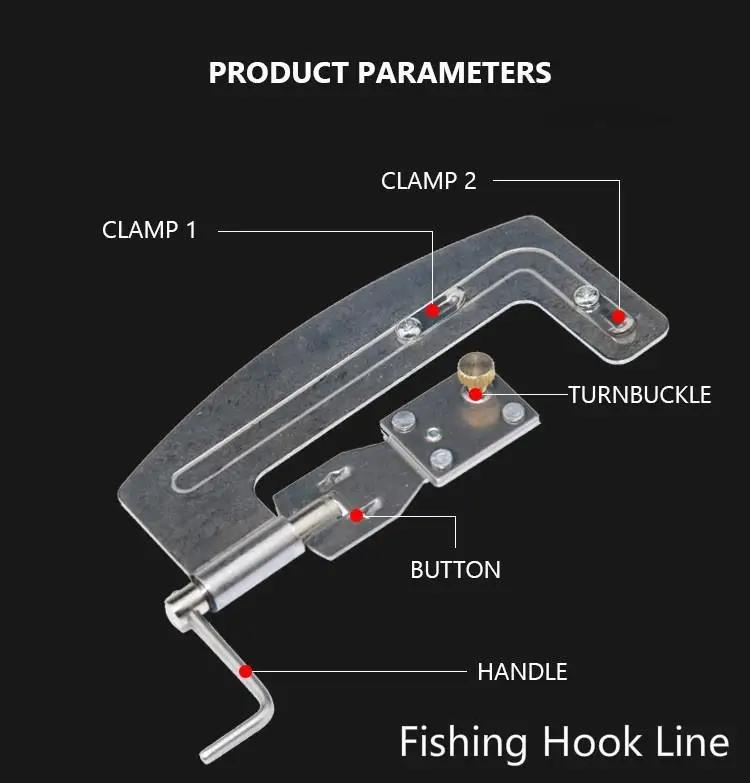 PRODUCT PARAMETERS

CLAMP 2

CLAMP 1

TURNBUCKLE

BUTTON

HANDLE

Fishing Hook Line