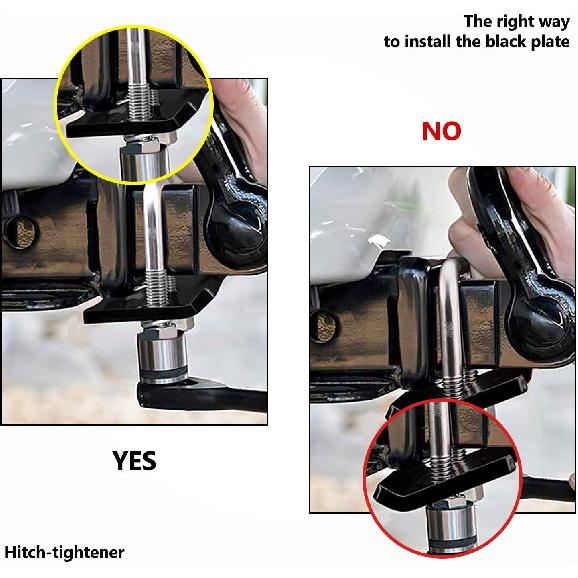 The right way
to install the black plate

NO

YES

Hitch-tightener