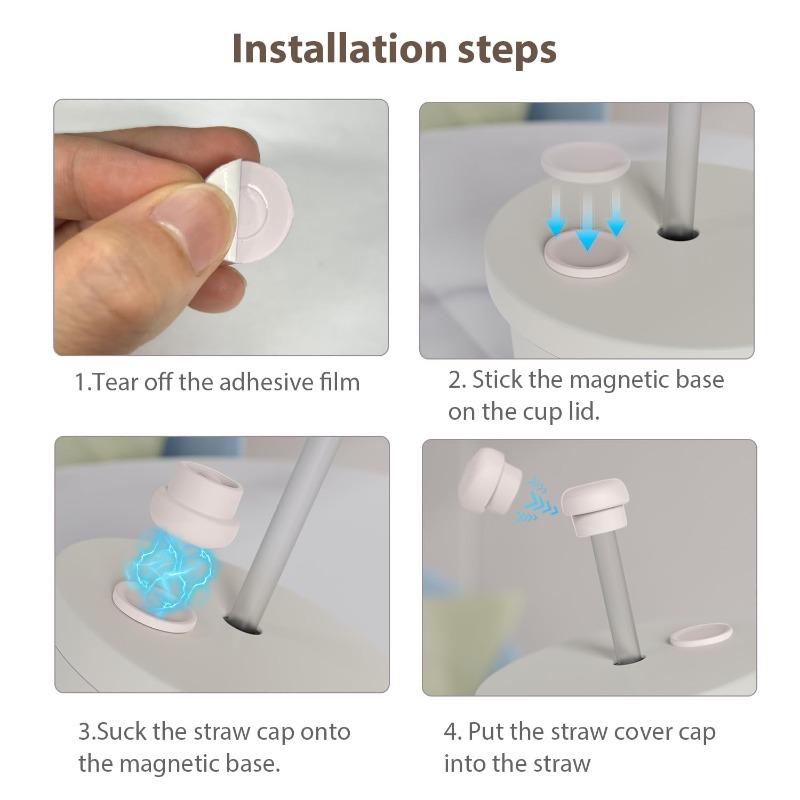 Installation steps

1.Tear off the adhesive film

2. Stick the magnetic base on the cup lid.

3.Suck the straw cap onto the magnetic base.

4. Put the straw cover cap into the straw