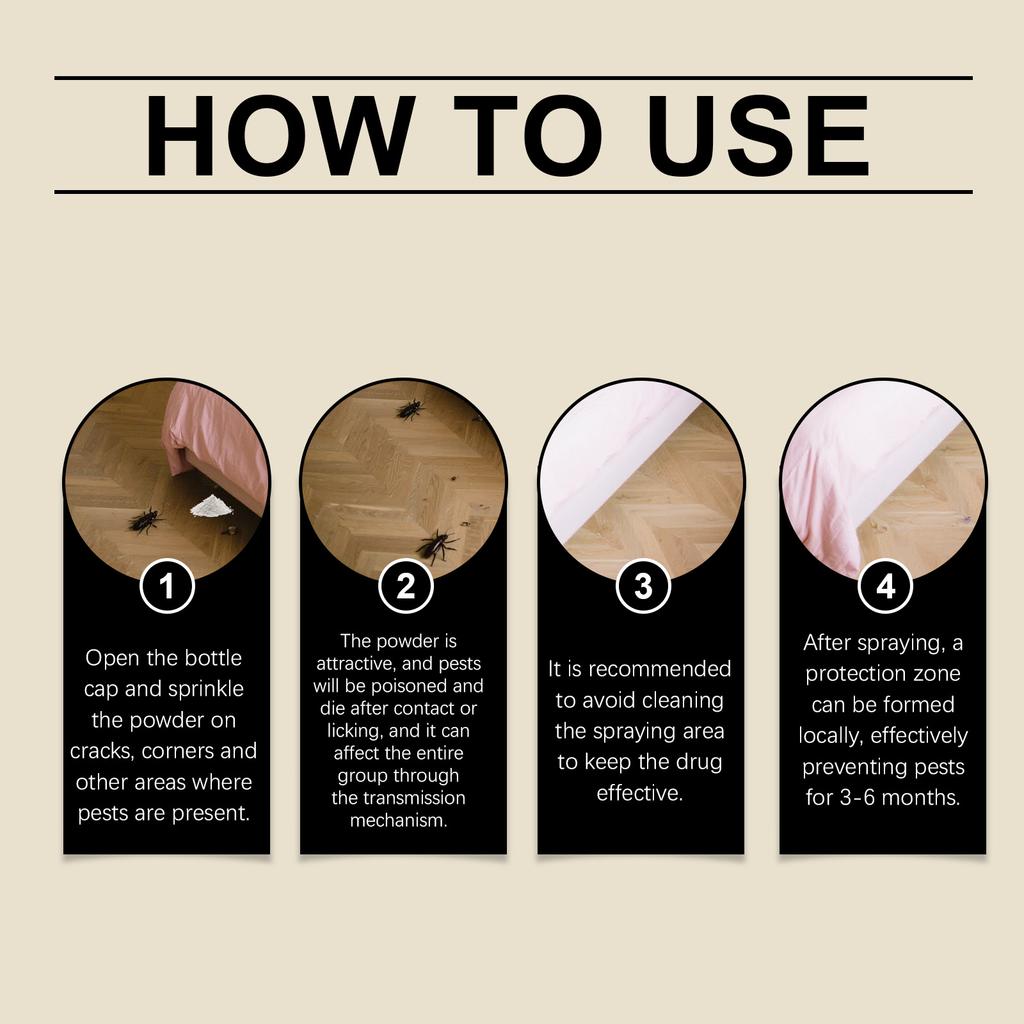 HOW TO USE

1

Open the bottle cap and sprinkle the powder on cracks, corners and other areas where pests are present.

2

The powder is attractive, and pests will be poisoned and die after contact or licking, and it can affect the entire group through the transmission mechanism.

3

It is recommended to avoid cleaning the spraying area to keep the drug effective.

4

After spraying, a protection zone can be formed locally, effectively preventing pests for 3-6 months.