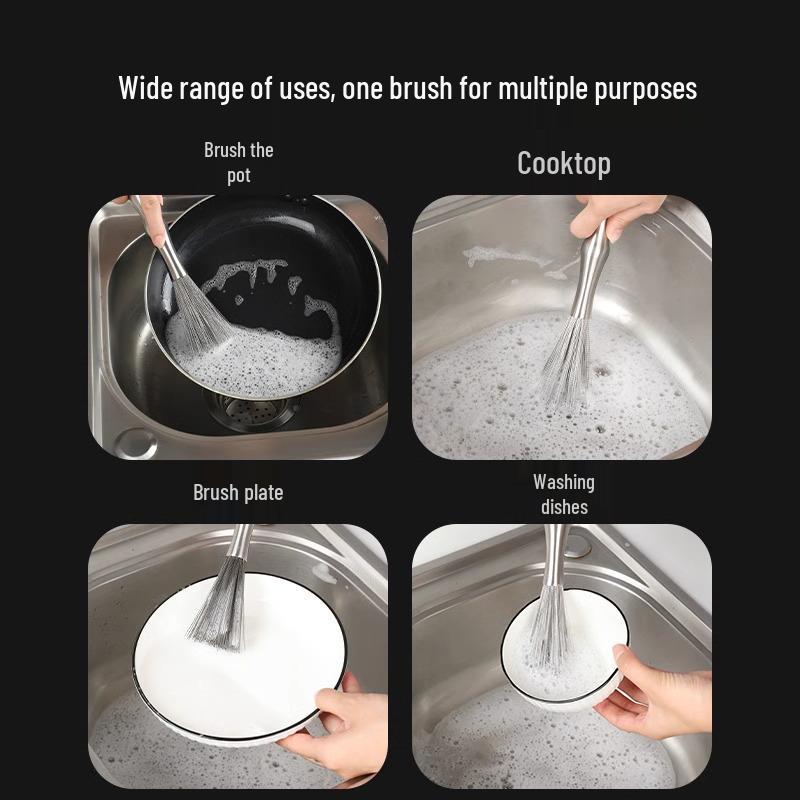 Wide range of uses, one brush for multiple purposes

Brush the pot

Cooktop

Brush plate

Washing dishes