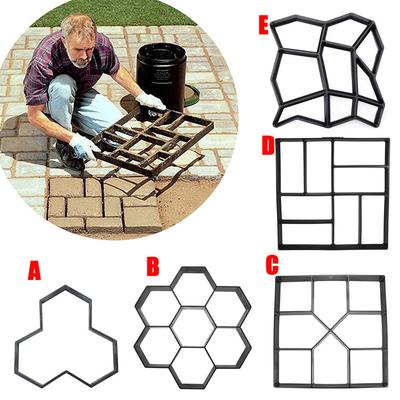 E

D

A

B

C