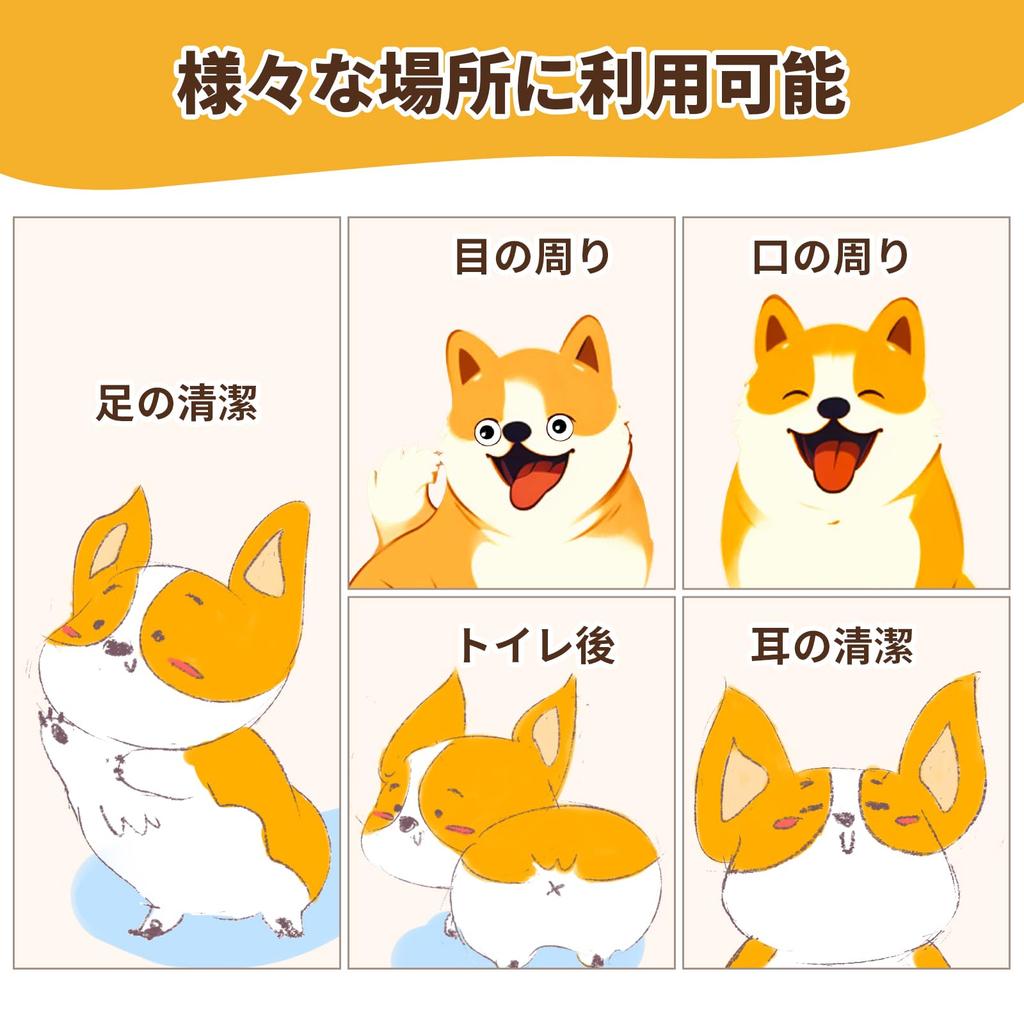 様々な場所に利用可能

足の清潔

目の周り

口の周り

トイレ後

耳の清潔