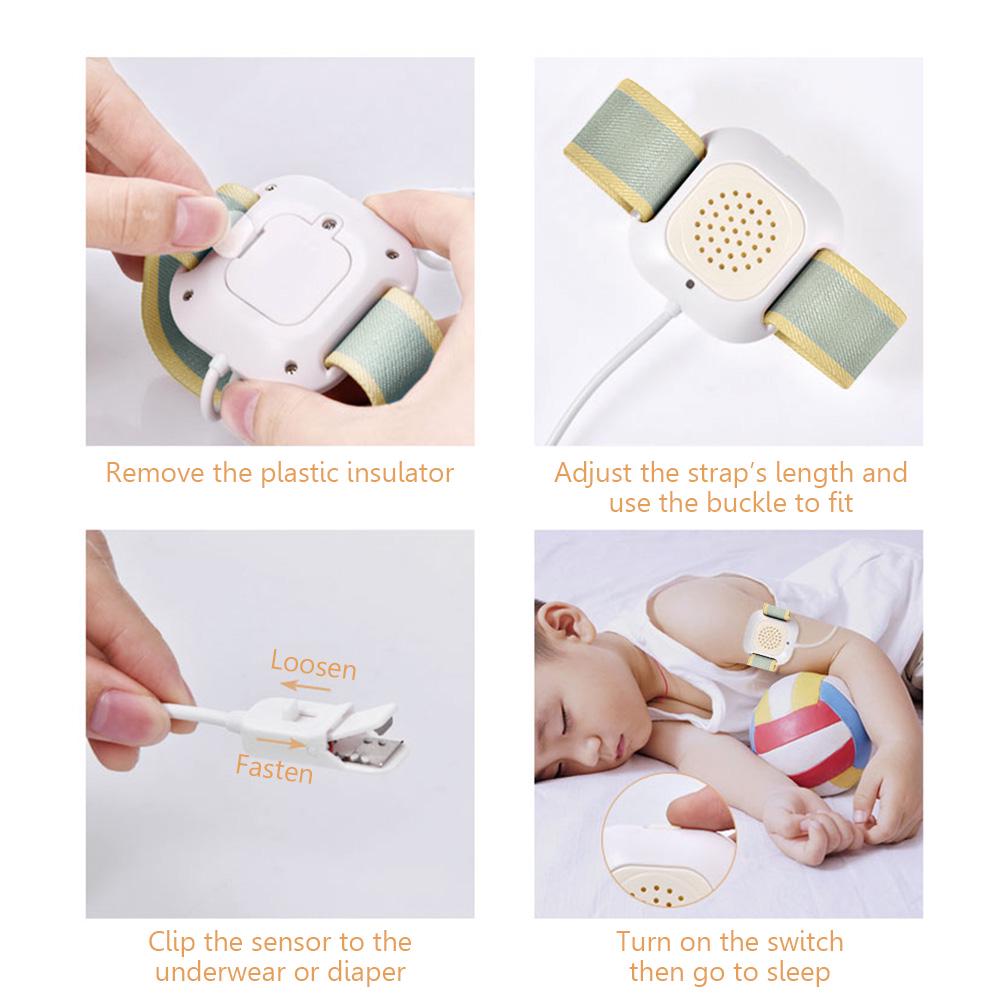 Remove the plastic insulator

Adjust the strap's length and use the buckle to fit

Loosen

Fasten

Clip the sensor to the underwear or diaper

Turn on the switch then go to sleep