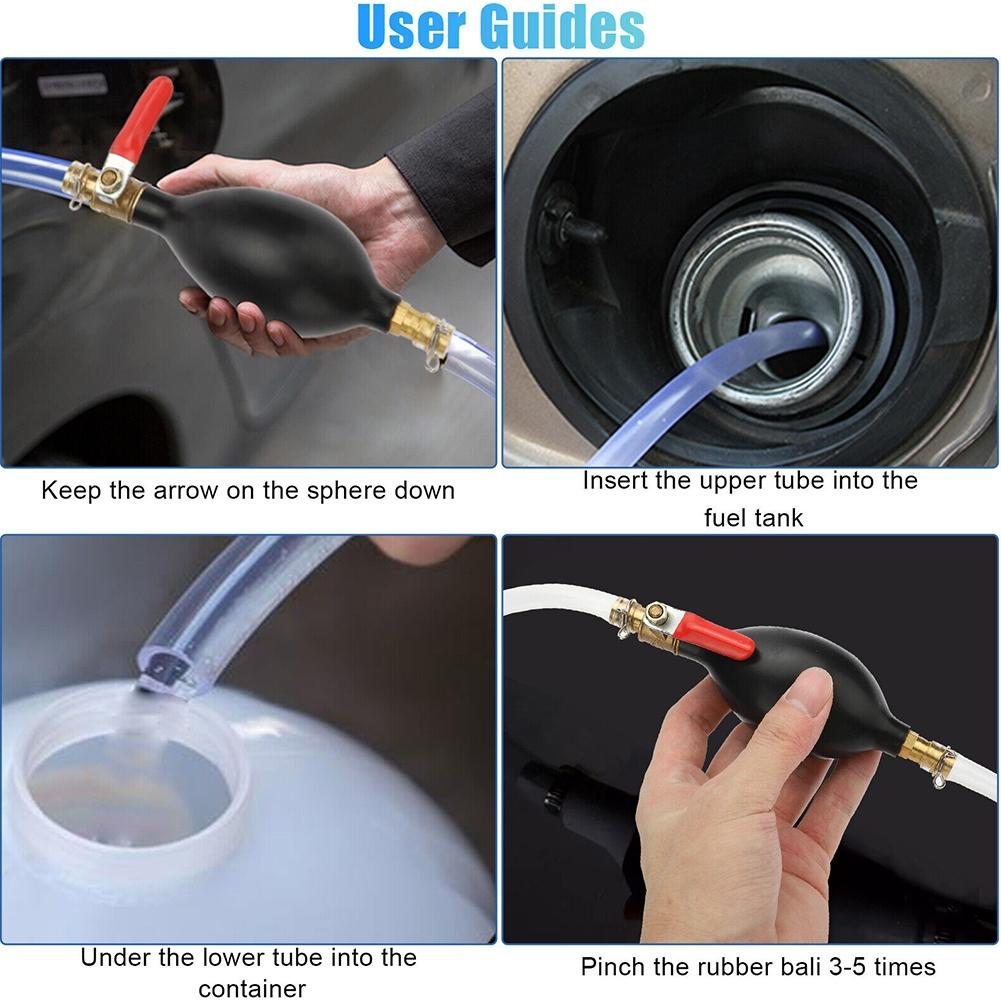 User Guides

Keep the arrow on the sphere down

Insert the upper tube into the fuel tank

Under the lower tube into the container

Pinch the rubber bali 3-5 times