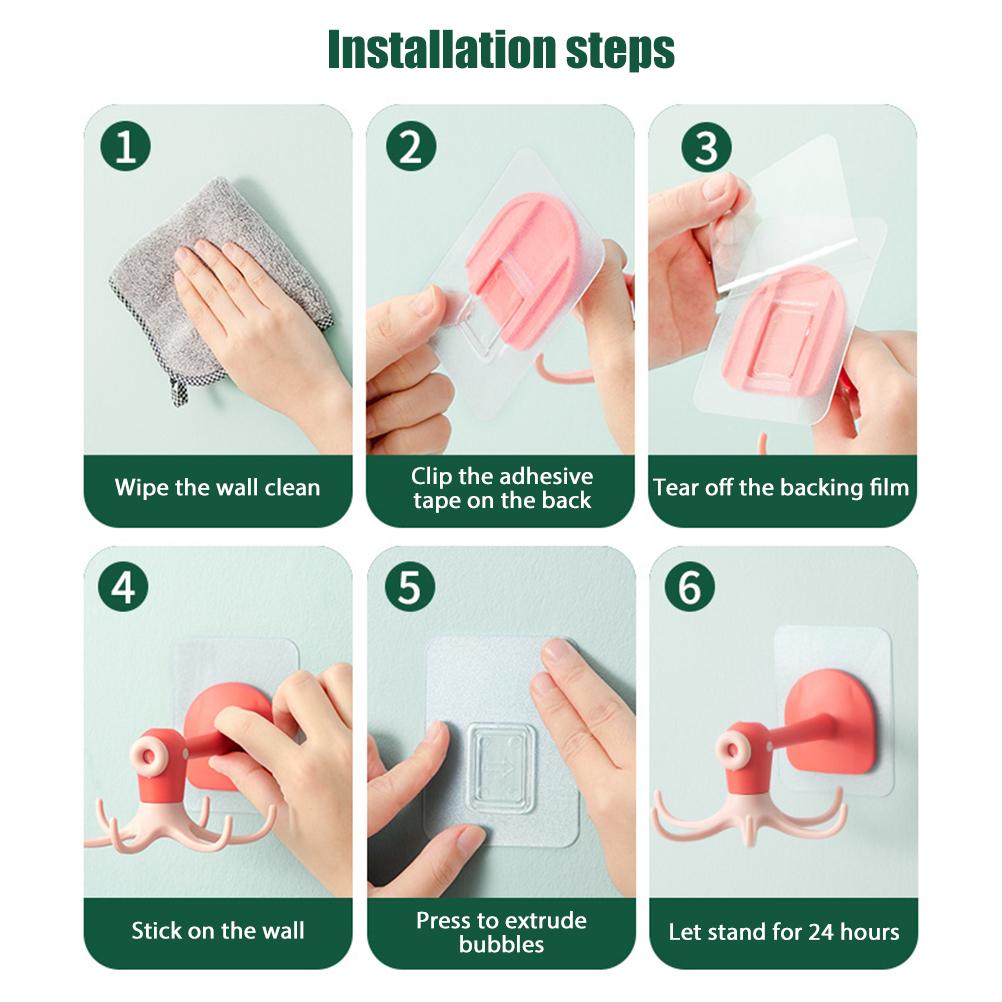 Installation steps

1
Wipe the wall clean

2
Clip the adhesive tape on the back

3
Tear off the backing film

4
Stick on the wall

5
Press to extrude bubbles

6
Let stand for 24 hours