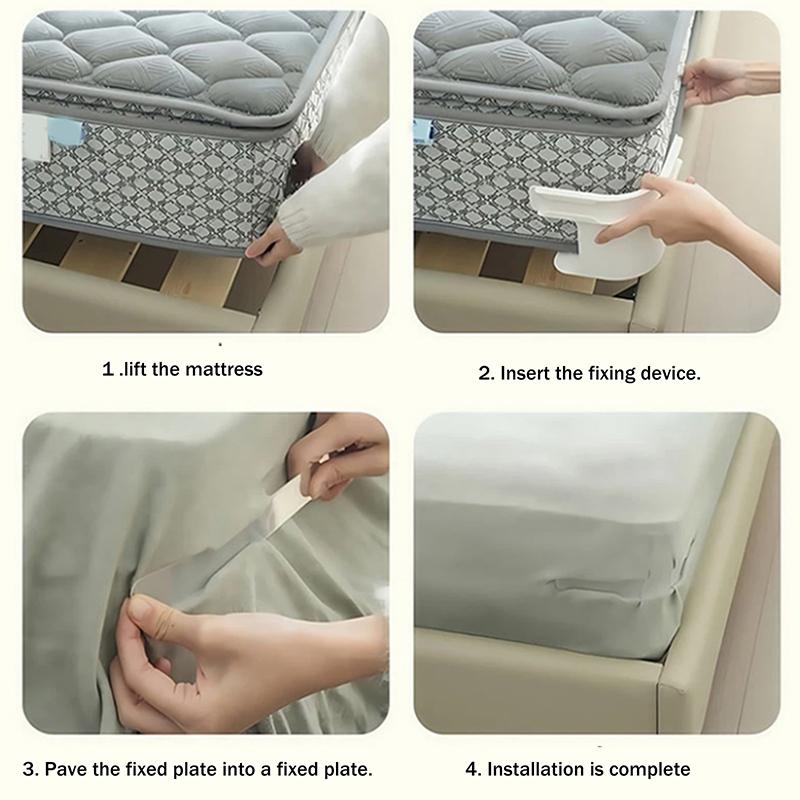 1 .lift the mattress

2. Insert the fixing device.

3. Pave the fixed plate into a fixed plate.

4. Installation is complete