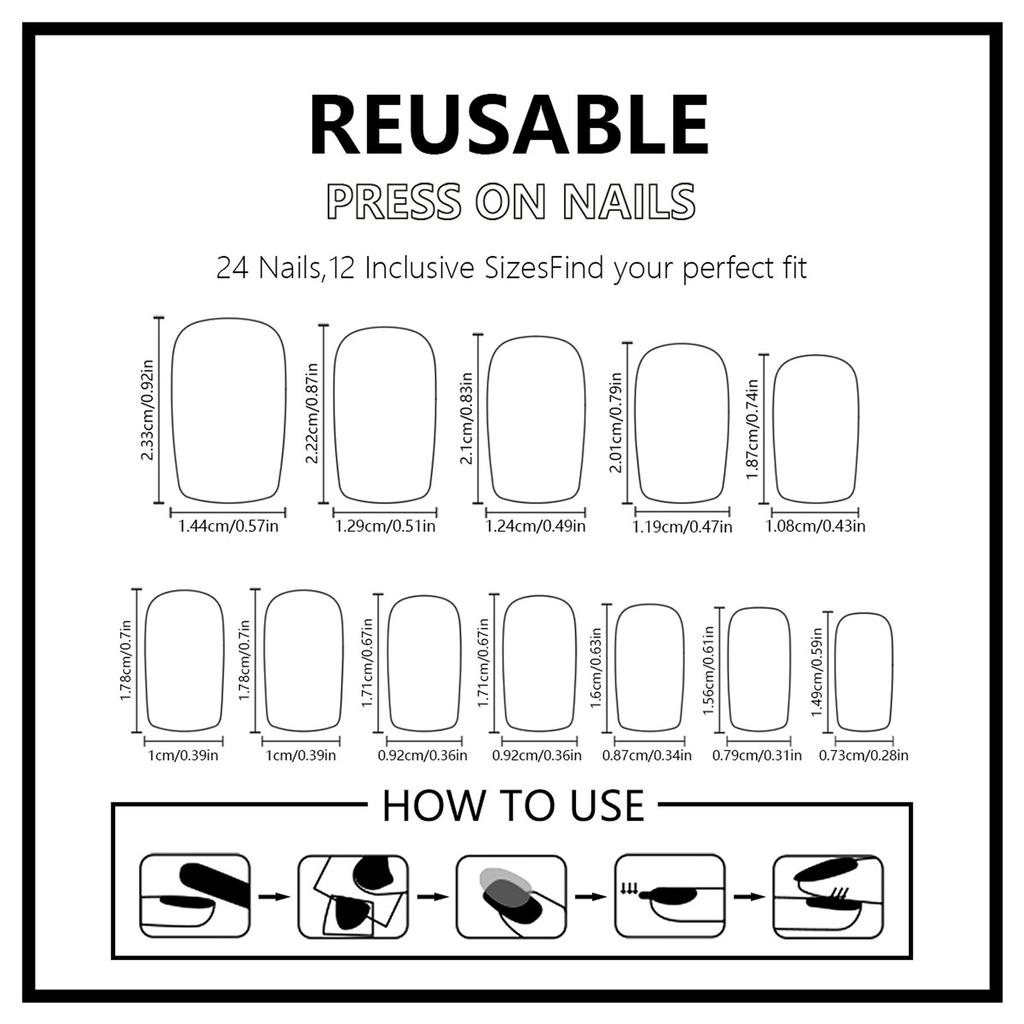 REUSABLE

PRESS ON NAILS

24 Nails,12 Inclusive SizesFind your perfect fit

2.33cm/0.92in
1.44cm/0.57in
2.22cm/0.87in
1.29cm/0.51in
2.1cm/0.83in
1.24cm/0.49in
2.01cm/0.79in
1.19cm/0.47in
1.87cm/0.74in
1.08cm/0.43in

1.78cm/0.7in
1cm/0.39in
1.78cm/0.7in
1cm/0.39in
1.71cm/0.67in
0.92cm/0.36in
1.71cm/0.67in
0.92cm/0.36in
1.6cm/0.63in
0.87cm/0.34in
1.56cm/0.61in
0.79cm/0.31in
1.49cm/0.59in
0.73cm/0.28in

HOW TO USE