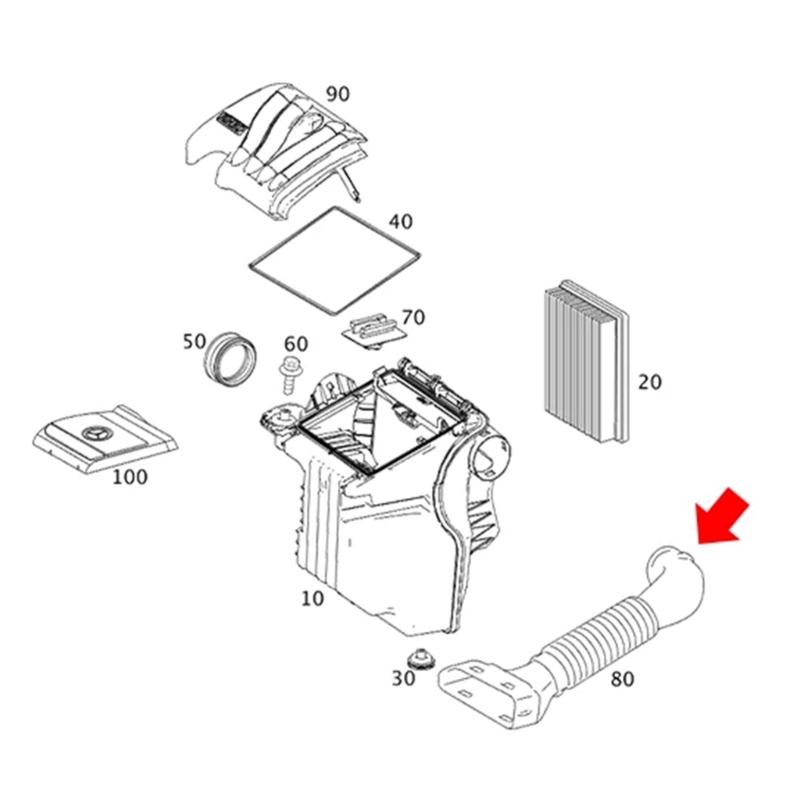 90
40
70
50
60
20
100
10
30
80