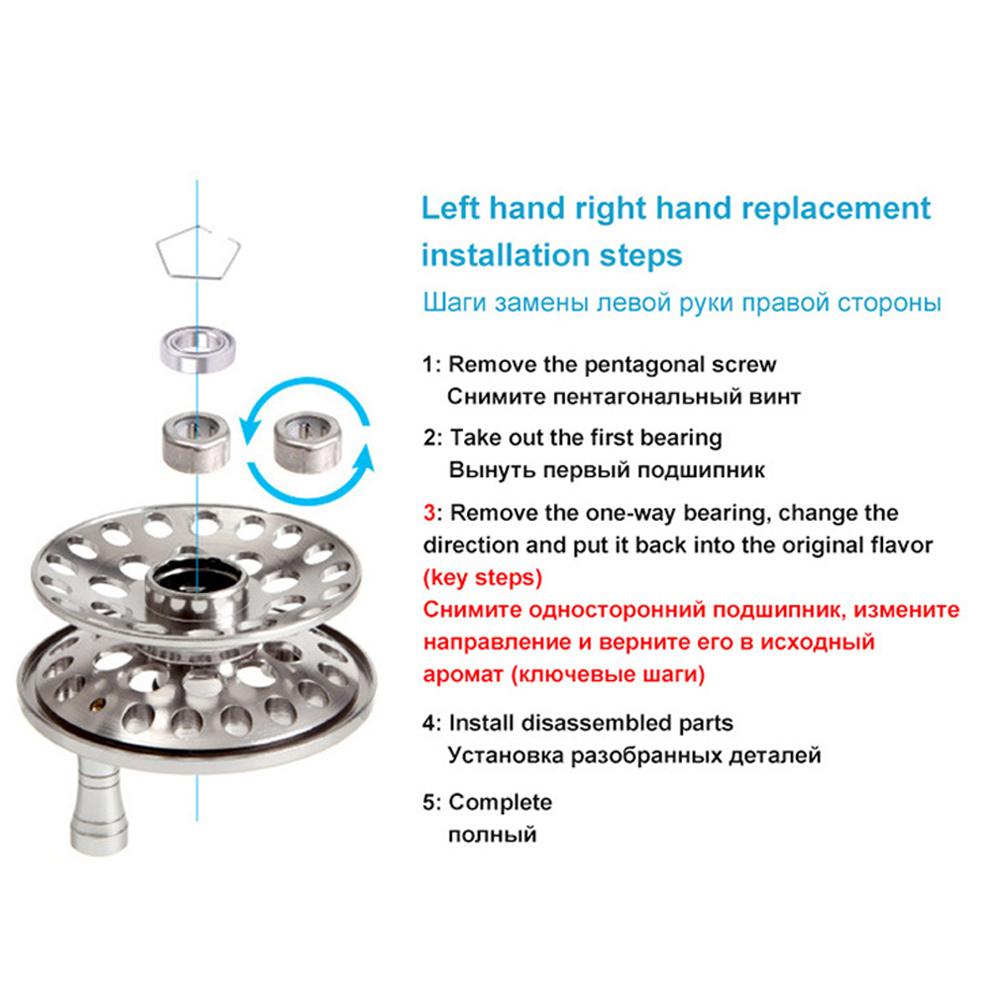 Left hand right hand replacement installation steps

Шаги замены левой руки правой стороны

1: Remove the pentagonal screw
Снимите пентагональный винт

2: Take out the first bearing
Вынуть первый подшипник

3: Remove the one-way bearing, change the direction and put it back into the original flavor (key steps)
Снимите односторонний подшипник, измените направление и верните его в исходный аромат (ключевые шаги)

4: Install disassembled parts
Установка разобранных деталей

5: Complete
полный