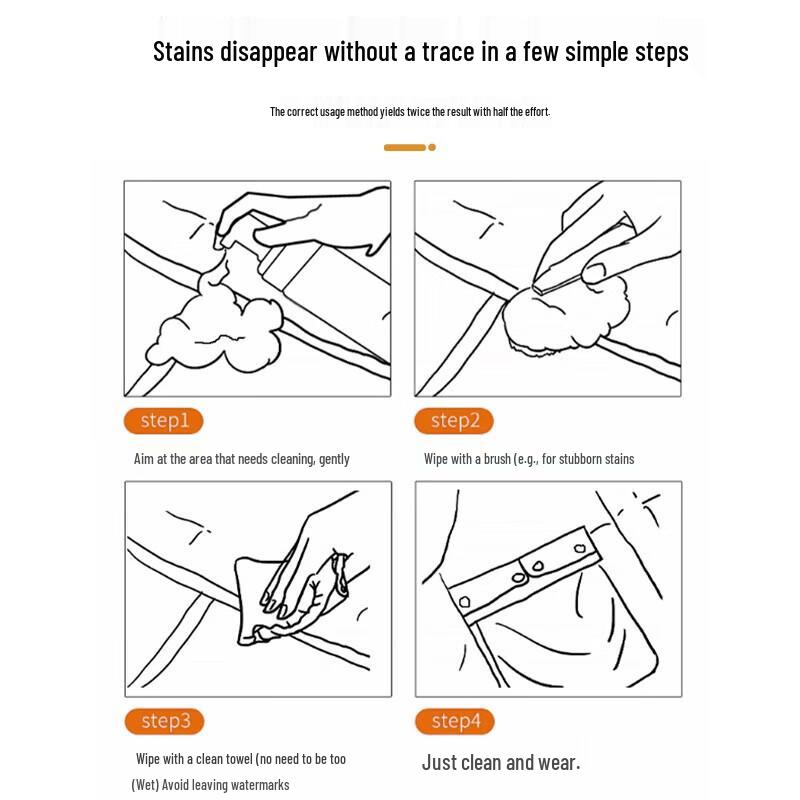 Stains disappear without a trace in a few simple steps

The correct usage method yields twice the result with half the effort.

step1

Aim at the area that needs cleaning, gently

step2

Wipe with a brush (e.g., for stubborn stains

step3

Wipe with a clean towel (no need to be too (Wet) Avoid leaving watermarks

step4

Just clean and wear.